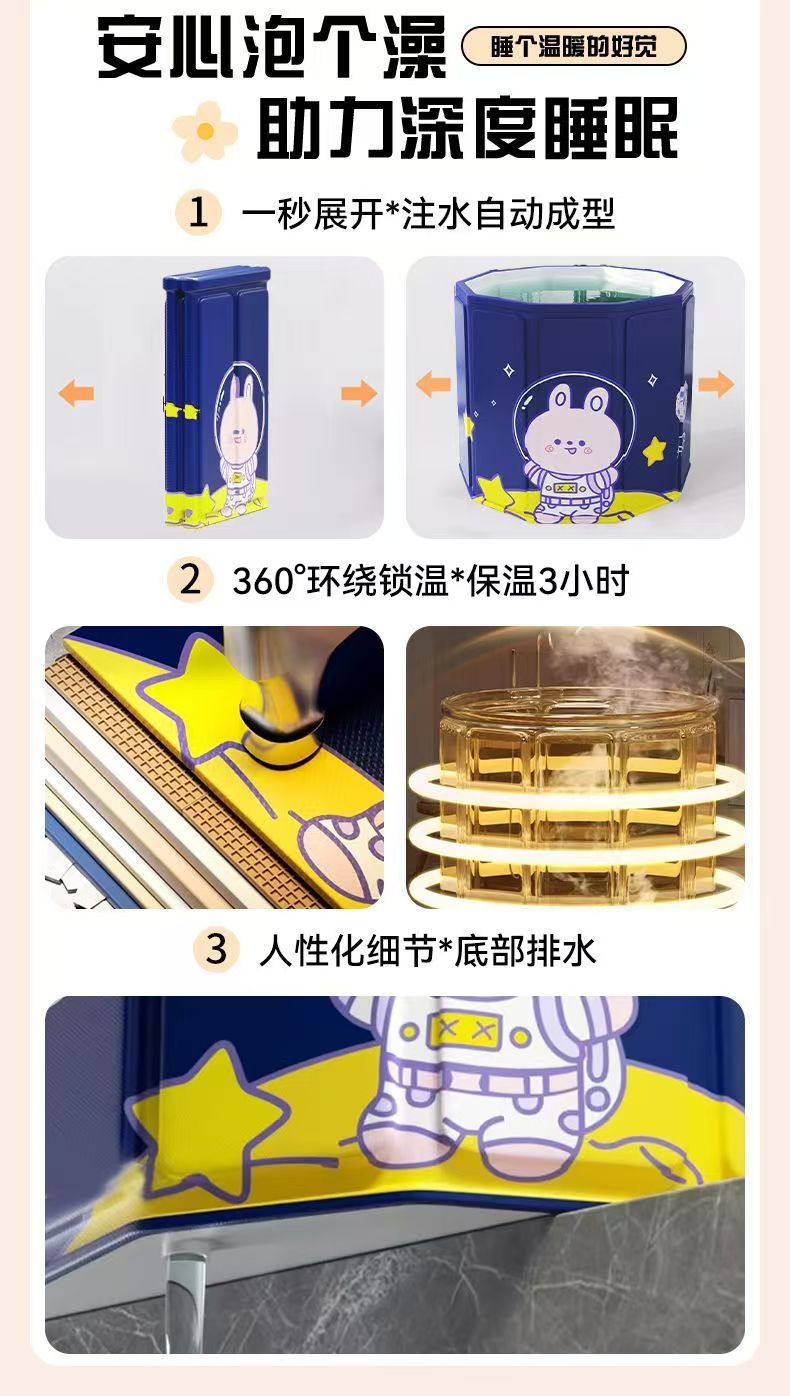 安心泡个澡
睡个温暖的好觉
助力深度睡眠

1 一秒展开*注水自动成型

2 360°环绕锁温*保温3小时

3 人性化细节*底部排水