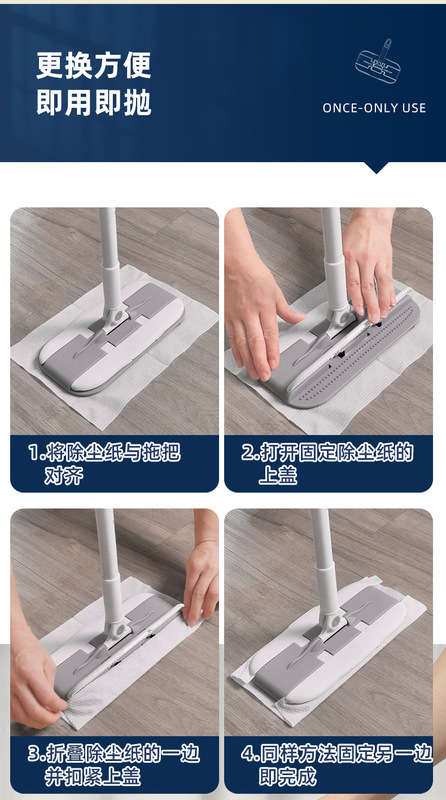 更换方便
即用即抛

ONCE-ONLY USE

1.将除尘纸与拖把对齐

2.打开固定除尘纸的上盖

3.折叠除尘纸的一边并扣紧上盖

4.同样方法固定另一边即完成