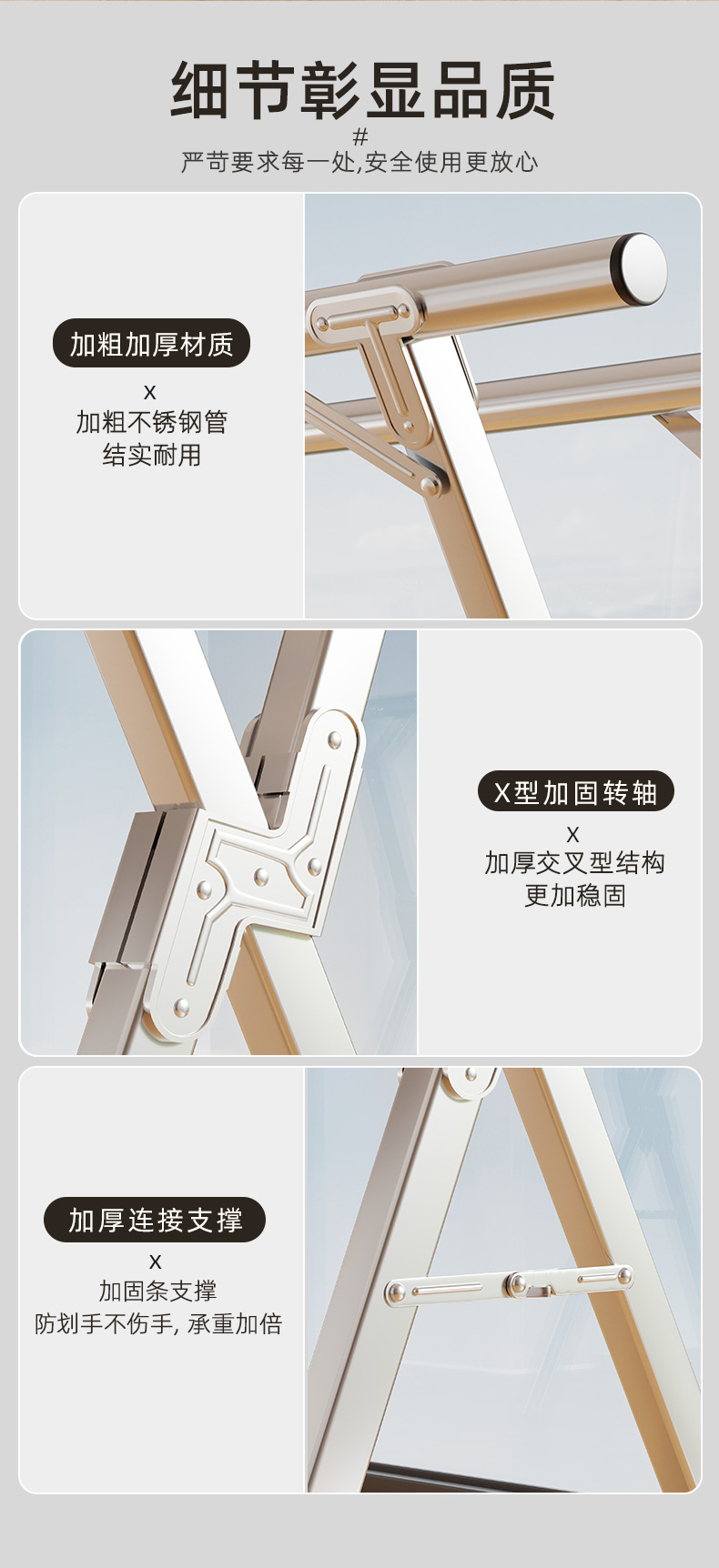 细节彰显品质

#

严苛要求每一处,安全使用更放心

加粗加厚材质

x

加粗不锈钢管
结实耐用

X型加固转轴

x

加厚交叉型结构
更加稳固

加厚连接支撑

x

加固条支撑
防划手不伤手, 承重加倍