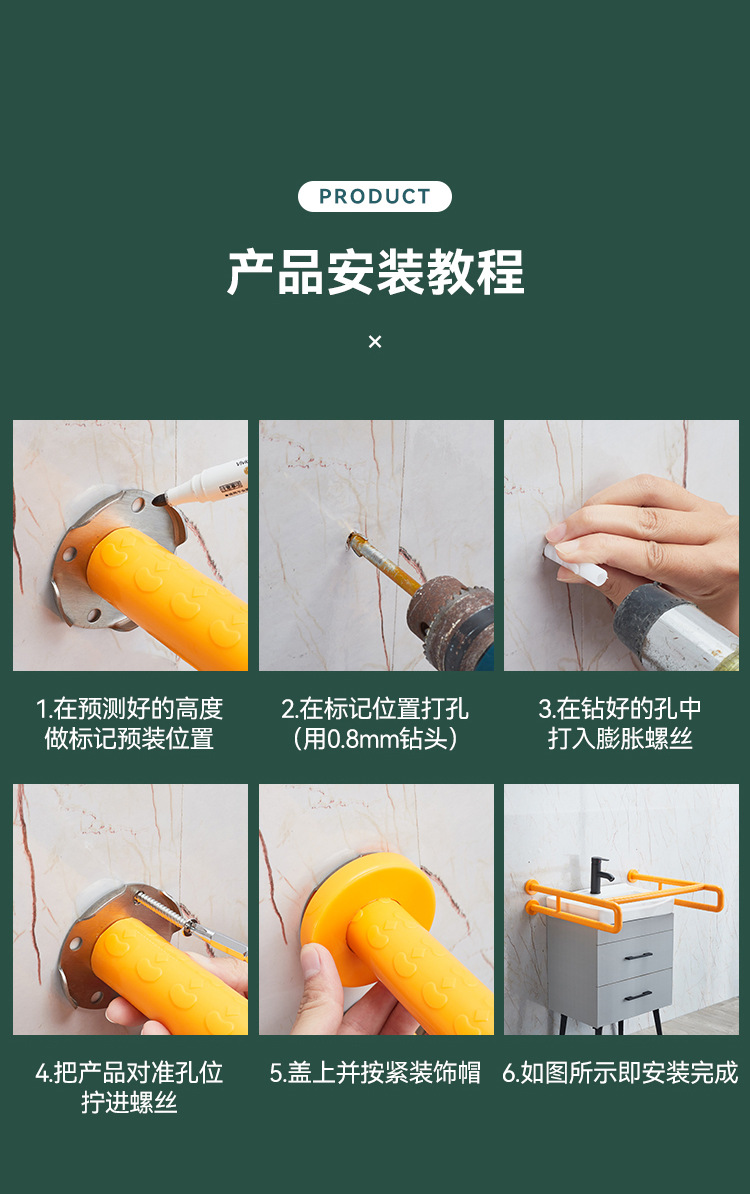 PRODUCT

产品安装教程

×

1.在预测好的高度做标记预装位置

2.在标记位置打孔（用0.8mm钻头）

3.在钻好的孔中打入膨胀螺丝

4.把产品对准孔位拧进螺丝

5.盖上并按紧装饰帽

6.如图所示即安装完成