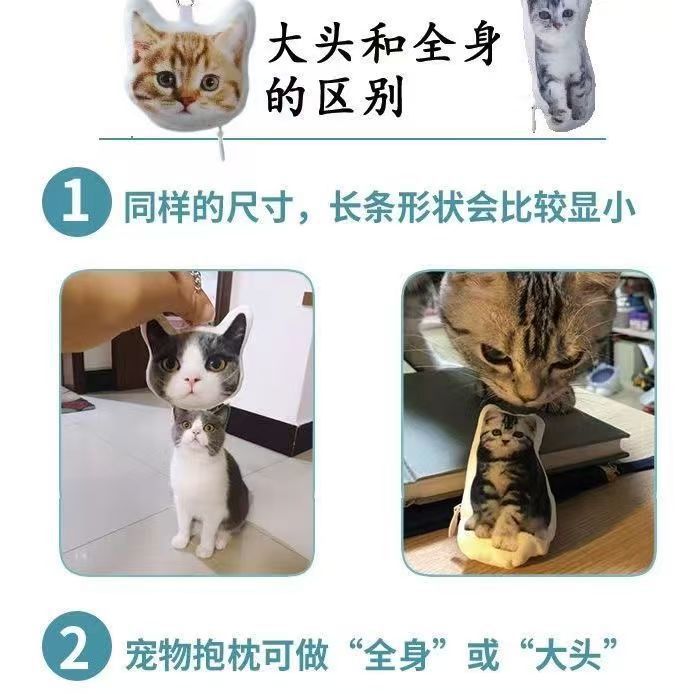 大头和全身的区别

1 同样的尺寸，长条形状会比较显小

2 宠物抱枕可做“全身”或“大头”