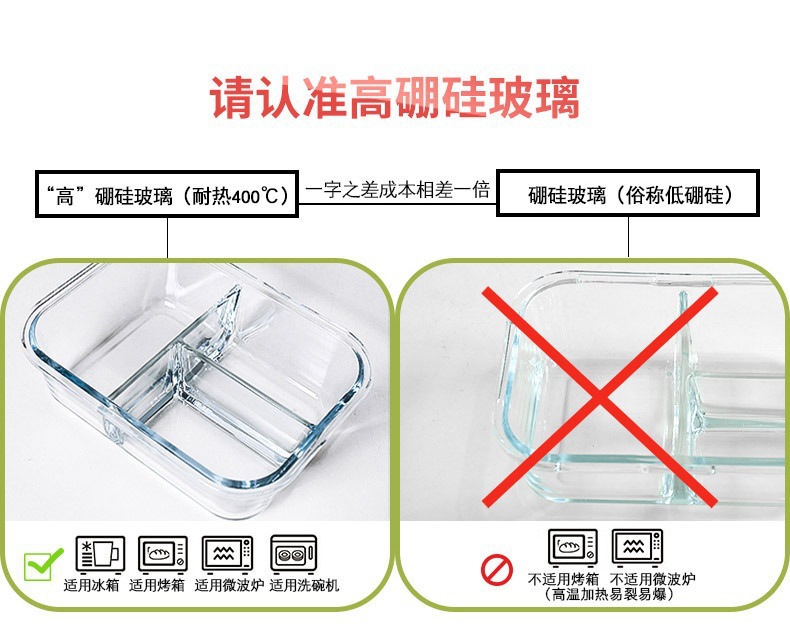 请认准高硼硅玻璃

“高”硼硅玻璃（耐热400℃）

一字之差成本相差一倍

硼硅玻璃（俗称低硼硅）

适用冰箱 适用烤箱 适用微波炉 适用洗碗机

不适用烤箱 不适用微波炉
（高温加热易裂易爆）