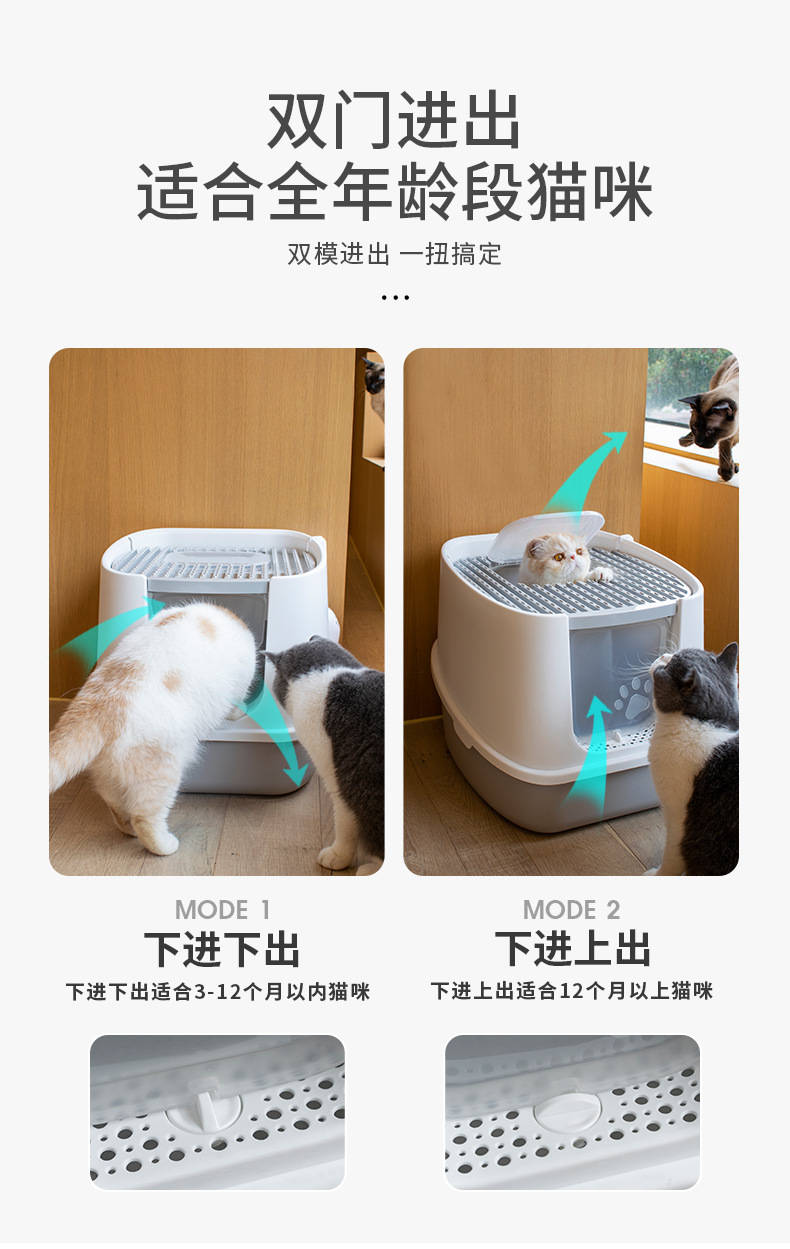 双门进出
适合全年龄段猫咪

双模进出 一扭搞定

...

MODE 1
下进下出
下进下出适合3-12个月以内猫咪

MODE 2
下进上出
下进上出适合12个月以上猫咪