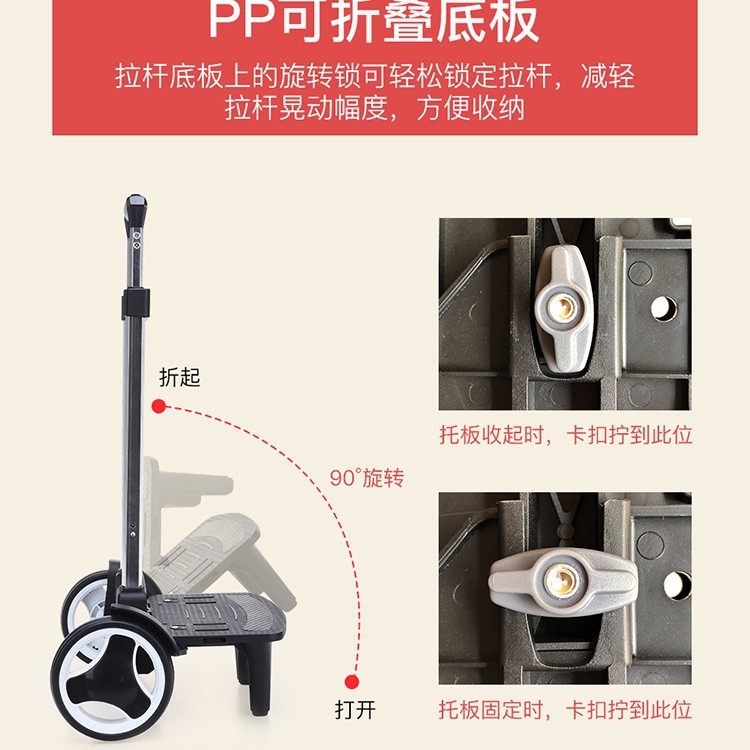 PP可折叠底板

拉杆底板上的旋转锁可轻松锁定拉杆，减轻拉杆晃动幅度，方便收纳

折起

90°旋转

打开

托板收起时，卡扣拧到此位

托板固定时，卡扣拧到此位