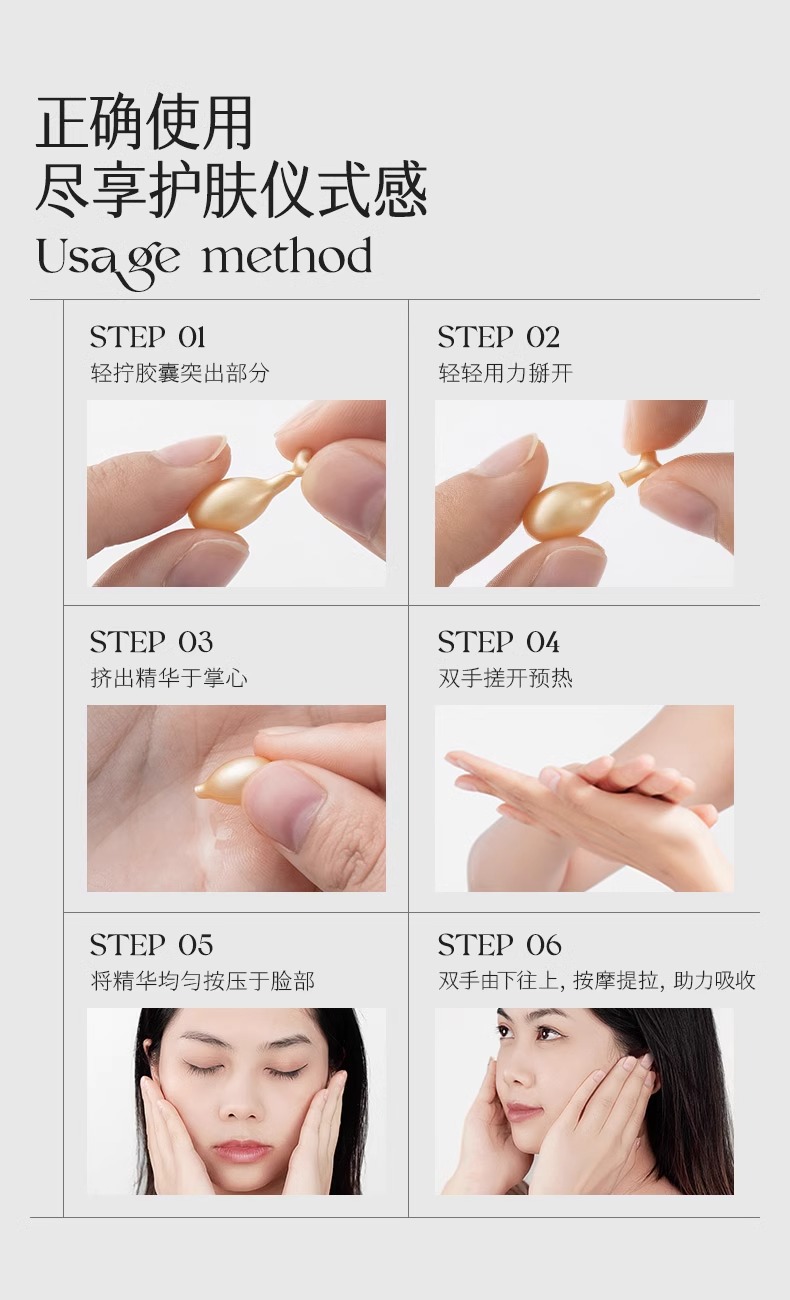 正确使用
尽享护肤仪式感
Usage method

STEP 01
轻拧胶囊突出部分

STEP 02
轻轻用力掰开

STEP 03
挤出精华于掌心

STEP 04
双手搓开预热

STEP 05
将精华均匀按压于脸部

STEP 06
双手由下往上, 按摩提拉, 助力吸收