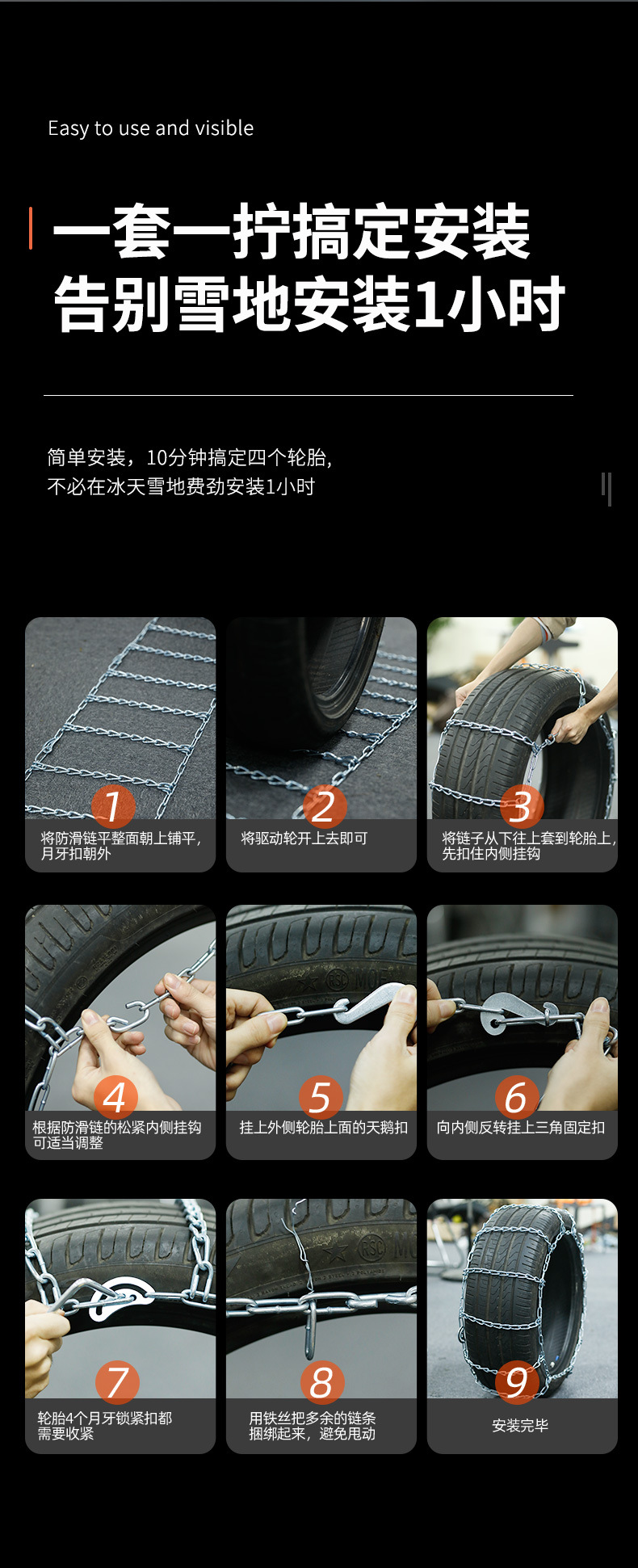 Easy to use and visible

一套一拧搞定安装
告别雪地安装1小时

简单安装，10分钟搞定四个轮胎，
不必在冰天雪地费劲安装1小时

1
将防滑链平整面朝上铺平，月牙扣朝外

2
将驱动轮开上去即可

3
将链子从下往上套到轮胎上，先扣住内侧挂钩

4
根据防滑链的松紧内侧挂钩可适当调整

5
挂上外侧轮胎上面的天鹅扣

6
向内侧反转挂上三角固定扣

7
轮胎4个月牙锁紧扣都需要收紧

8
用铁丝把多余的链条捆绑起来，避免甩动

9
安装完毕