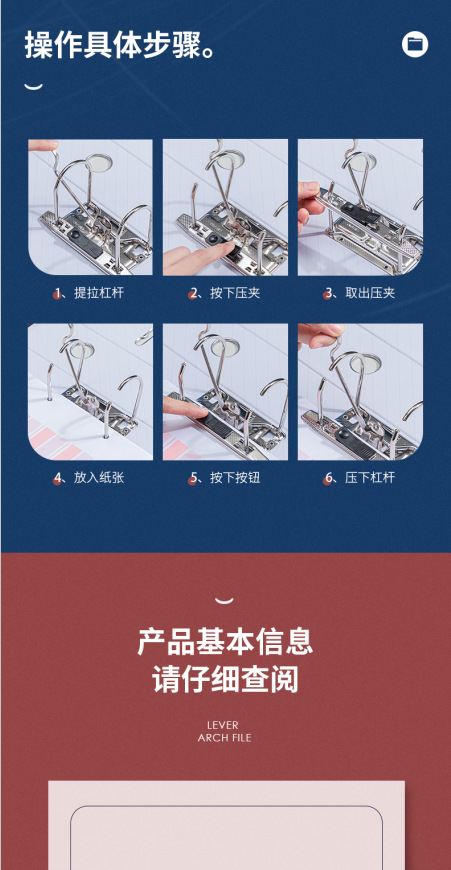 操作具体步骤。

1、提拉杠杆

2、按下压夹

3、取出压夹

4、放入纸张

5、按下按钮

6、压下杠杆

产品基本信息
请仔细查阅

LEVER
ARCH FILE