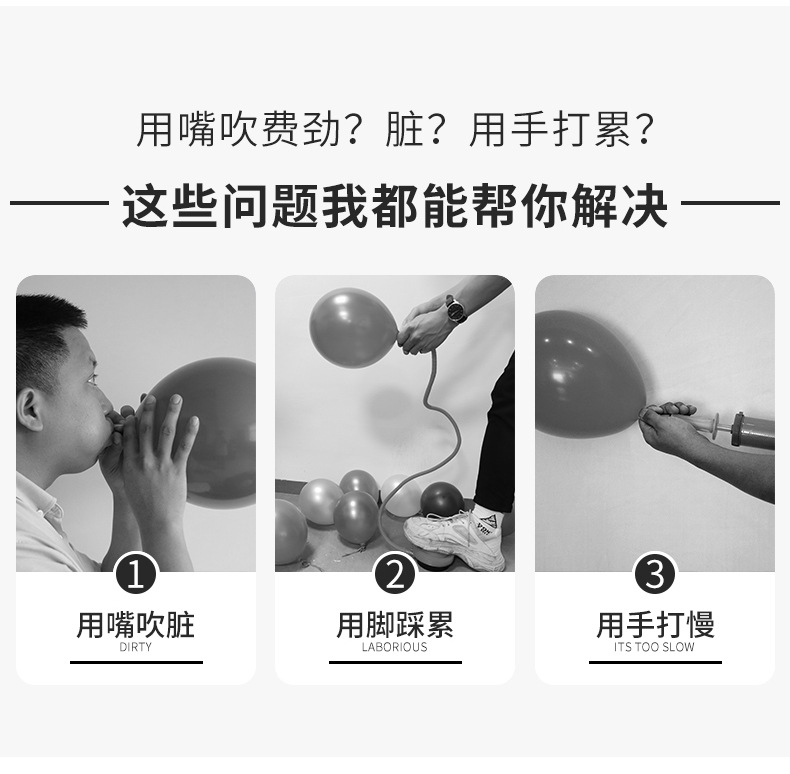 用嘴吹费劲？脏？用手打累？

这些问题我都能帮你解决

1
用嘴吹脏
DIRTY

2
用脚踩累
LABORIOUS

3
用手打慢
ITS TOO SLOW