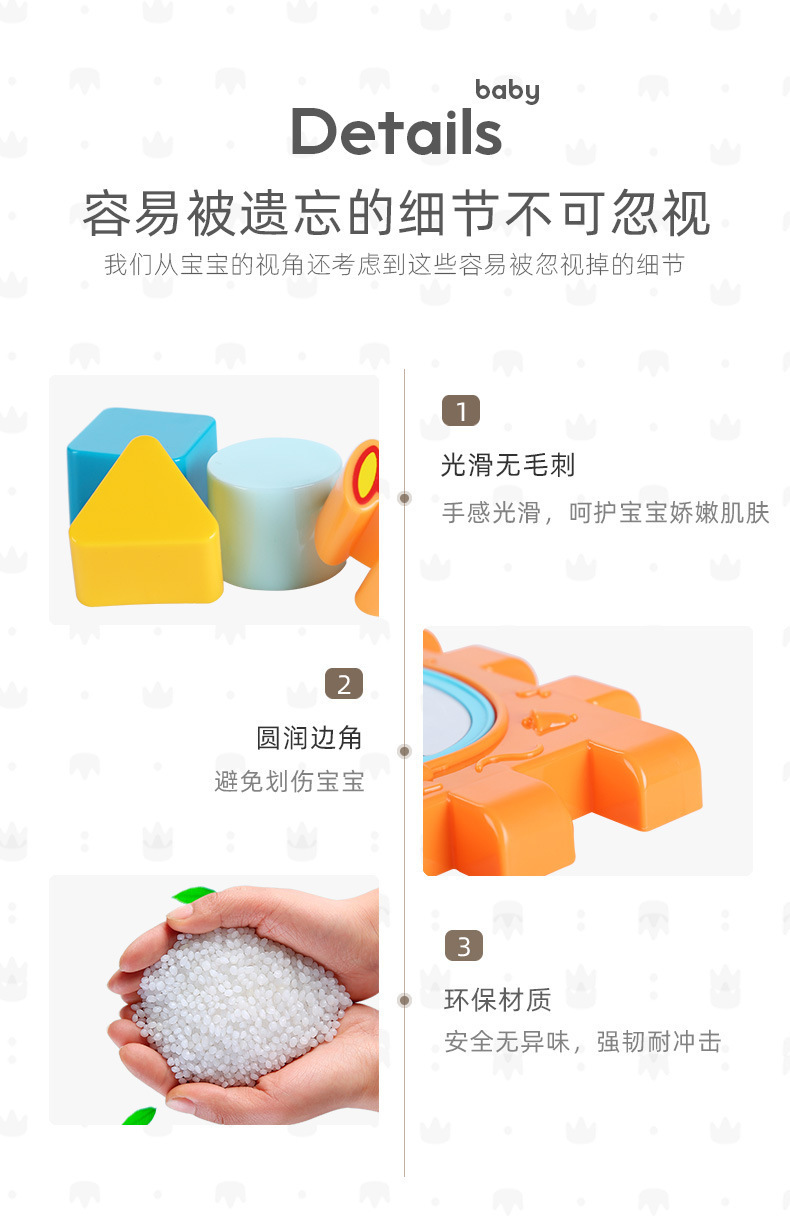 baby
Details
容易被遗忘的细节不可忽视
我们从宝宝的视角还考虑到这些容易被忽视掉的细节

1
光滑无毛刺
手感光滑，呵护宝宝娇嫩肌肤

2
圆润边角
避免划伤宝宝

3
环保材质
安全无异味，强韧耐冲击