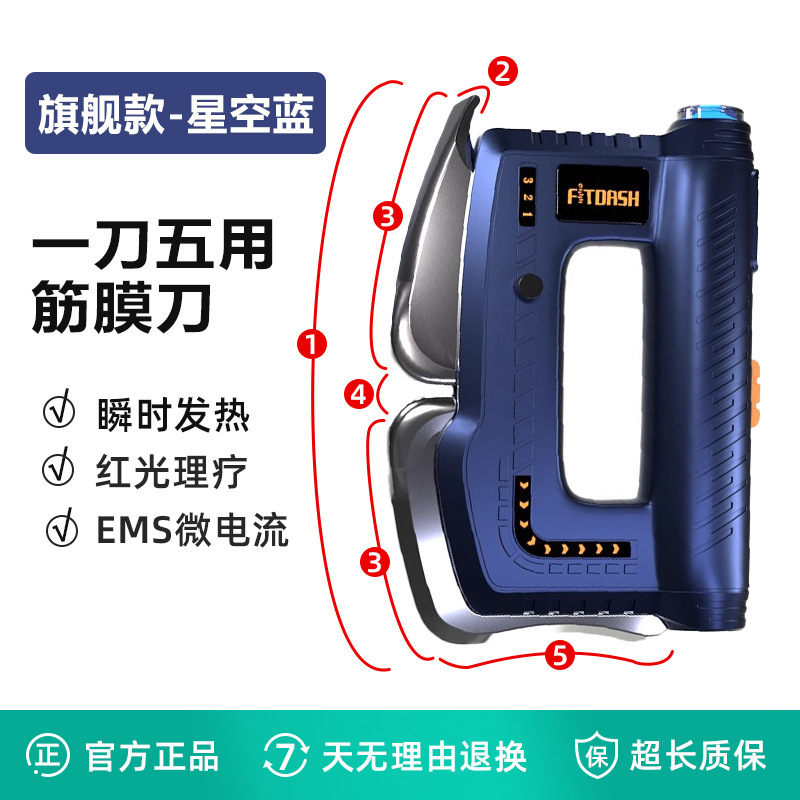 旗舰款-星空蓝

一刀五用
筋膜刀

瞬时发热
红光理疗
EMS微电流

2
3
1
4
3
5

3 2 1
FITDASH

正 官方正品
7 天无理由退换
保 超长质保