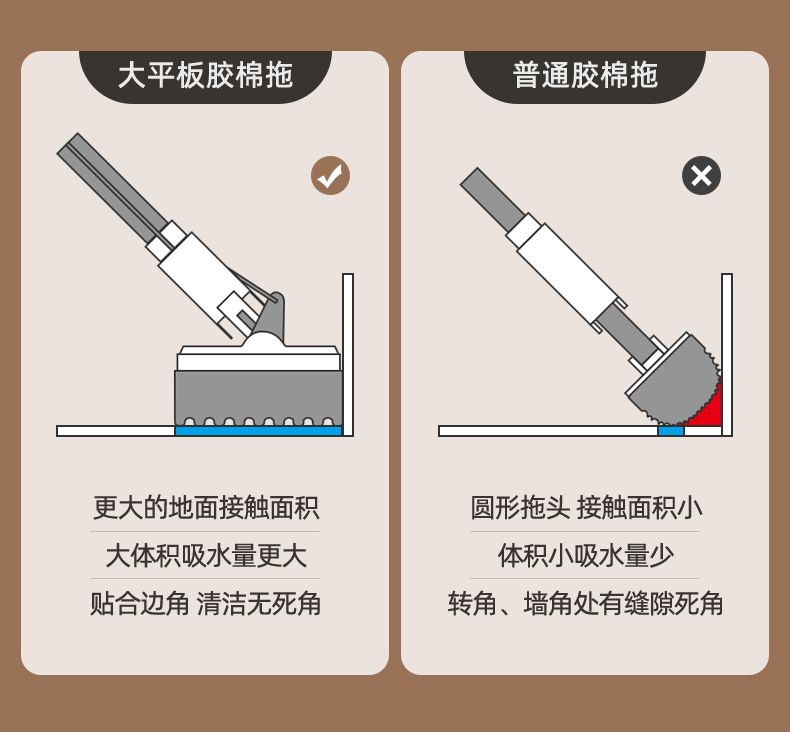 大平板胶棉拖

更大的地面接触面积

大体积吸水量更大

贴合边角 清洁无死角

普通胶棉拖

圆形拖头 接触面积小

体积小吸水量少

转角、墙角处有缝隙死角