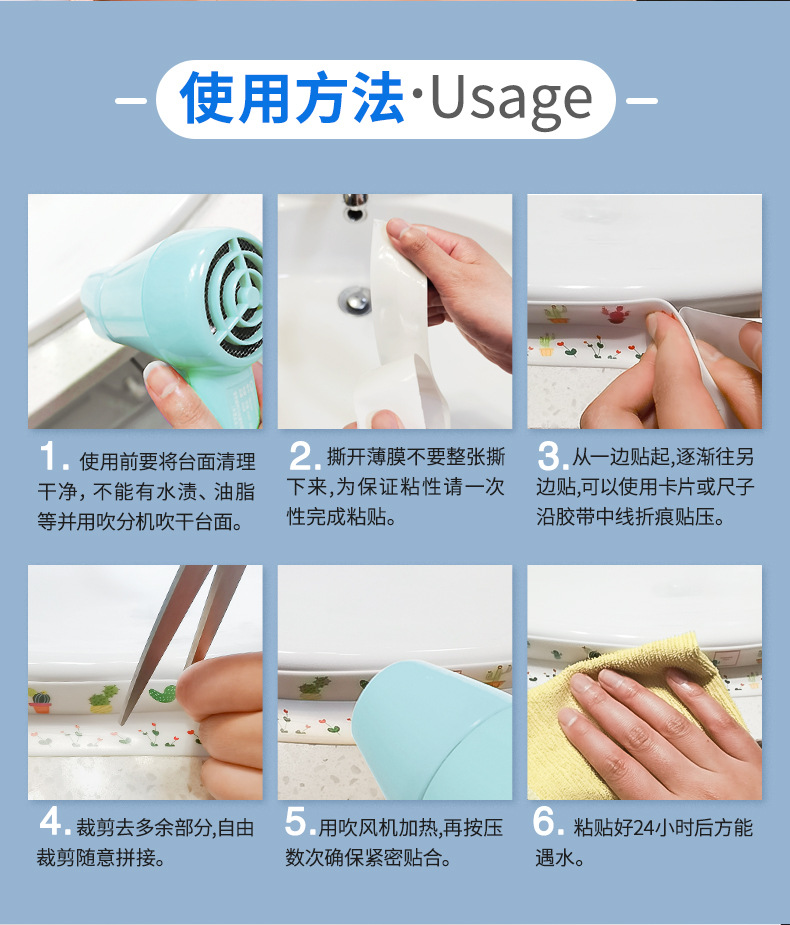 使用方法·Usage

1. 使用前要将台面清理干净，不能有水渍、油脂等并用吹分机吹干台面。

2. 撕开薄膜不要整张撕下来,为保证粘性请一次性完成粘贴。

3. 从一边贴起,逐渐往另边贴,可以使用卡片或尺子沿胶带中线折痕贴压。

4. 裁剪去多余部分,自由裁剪随意拼接。

5. 用吹风机加热,再按压数次确保紧密贴合。

6. 粘贴好24小时后方能遇水。