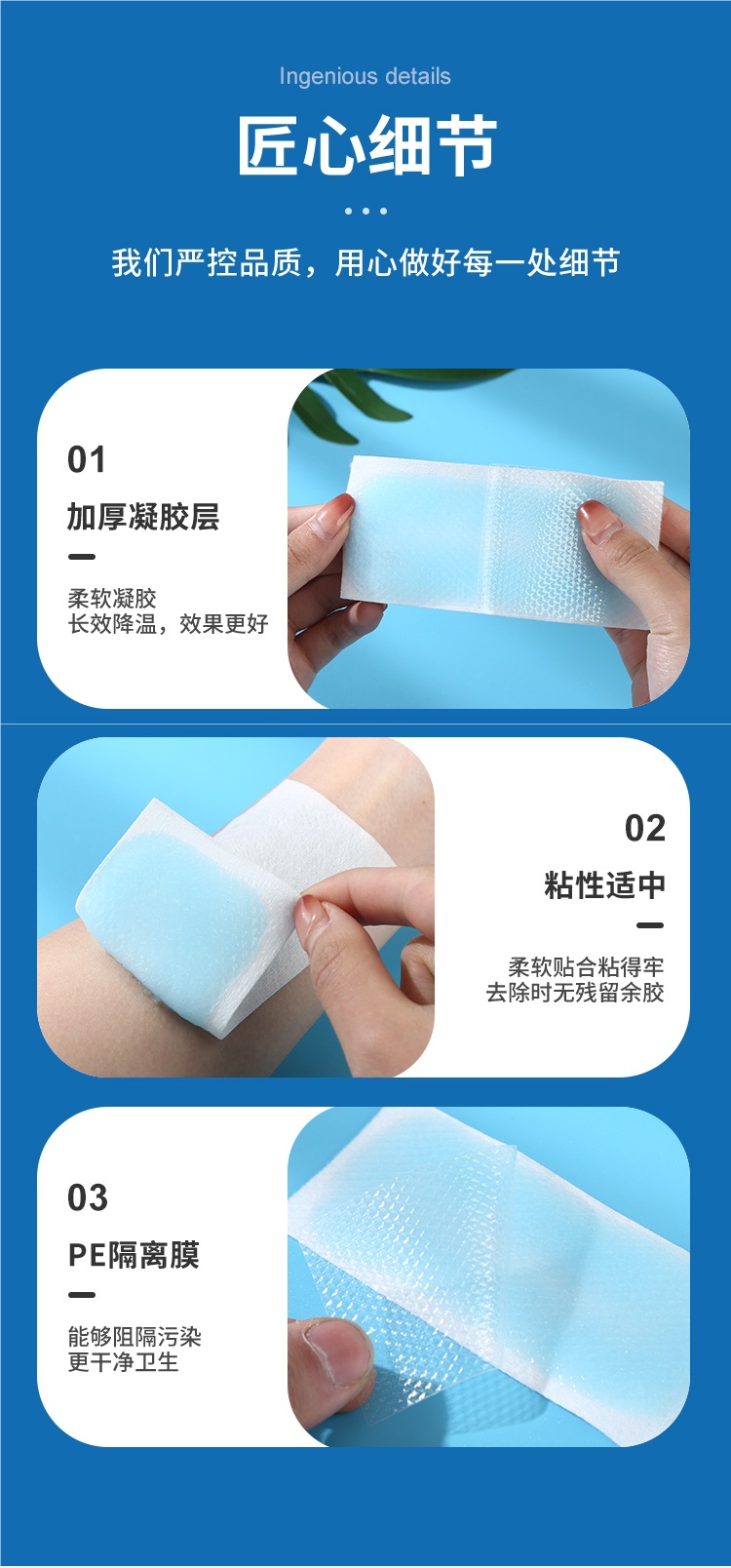 Ingenious details

匠心细节

我们严控品质，用心做好每一处细节

01

加厚凝胶层

柔软凝胶
长效降温，效果更好

02

粘性适中

柔软贴合粘得牢
去除时无残留余胶

03

PE隔离膜

能够阻隔污染
更干净卫生