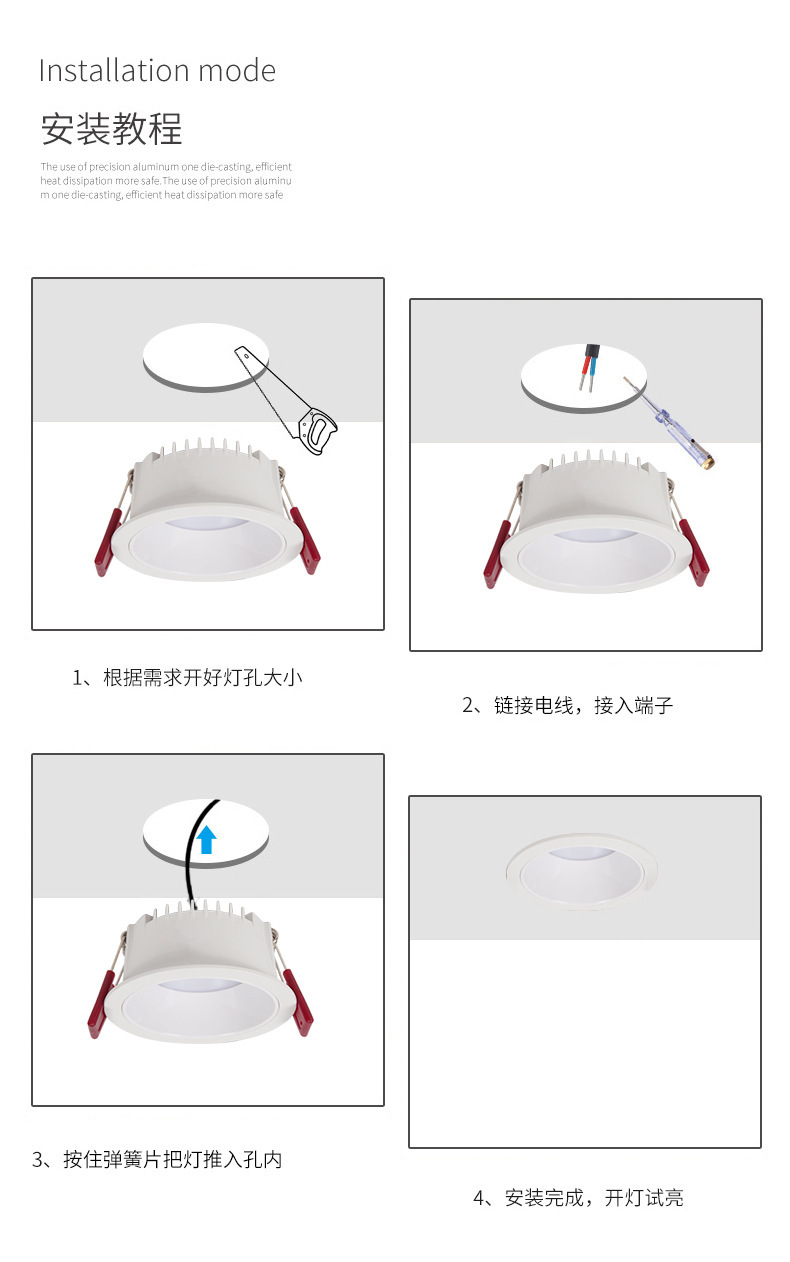 Installation mode

安装教程

The use of precision aluminum one die-casting, efficient heat dissipation more safe.The use of precision aluminum one die-casting, efficient heat dissipation more safe

1、根据需求开好灯孔大小

2、链接电线，接入端子

3、按住弹簧片把灯推入孔内

4、安装完成，开灯试亮