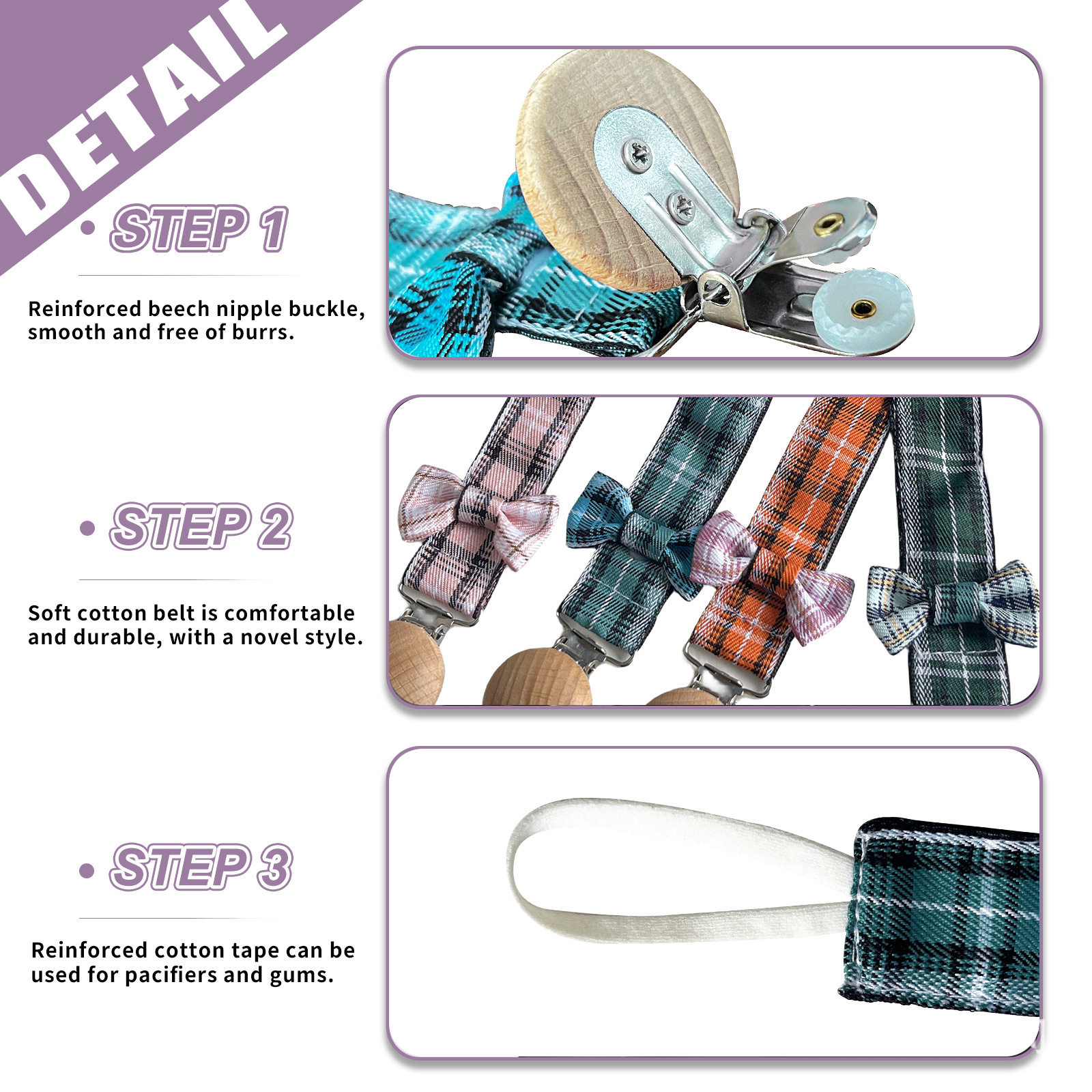 DETAIL

• STEP 1

Reinforced beech nipple buckle, smooth and free of burrs.

• STEP 2

Soft cotton belt is comfortable and durable, with a novel style.

• STEP 3

Reinforced cotton tape can be used for pacifiers and gums.