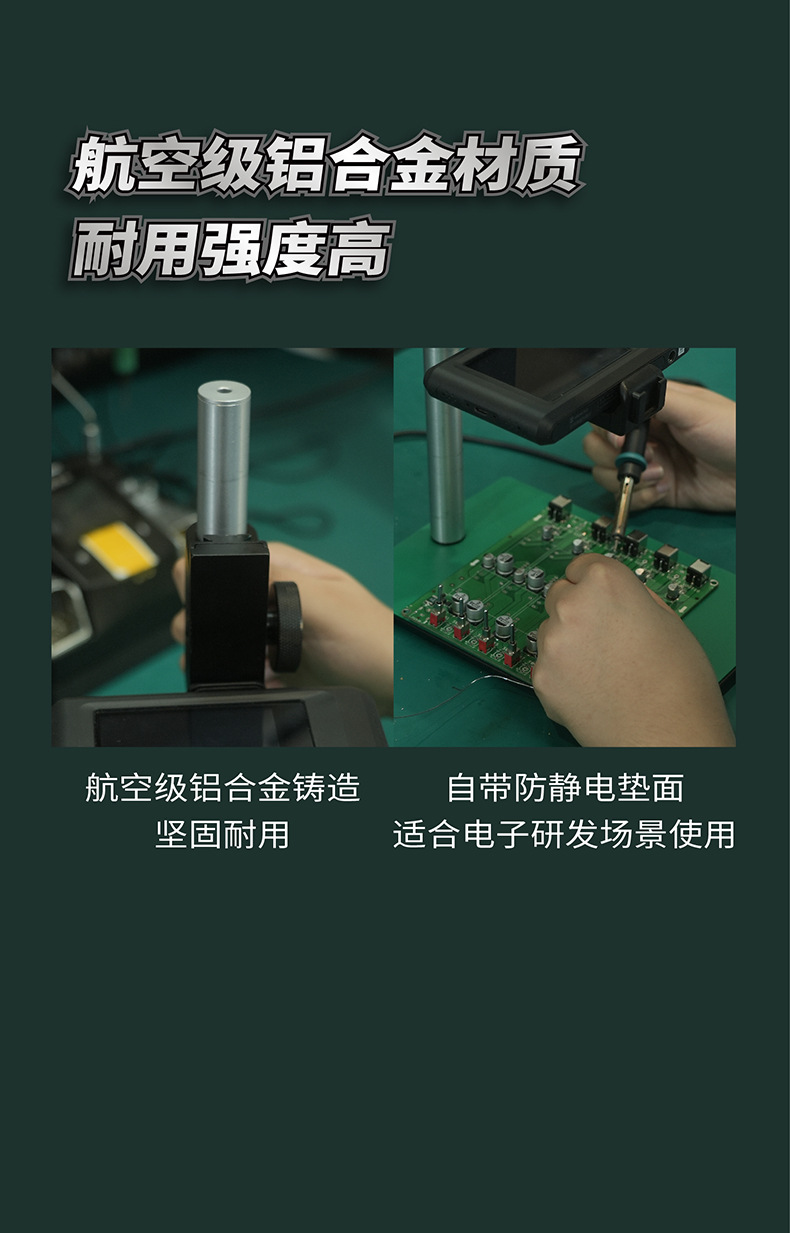 航空级铝合金材质
耐用强度高

航空级铝合金铸造
坚固耐用

自带防静电垫面
适合电子研发场景使用