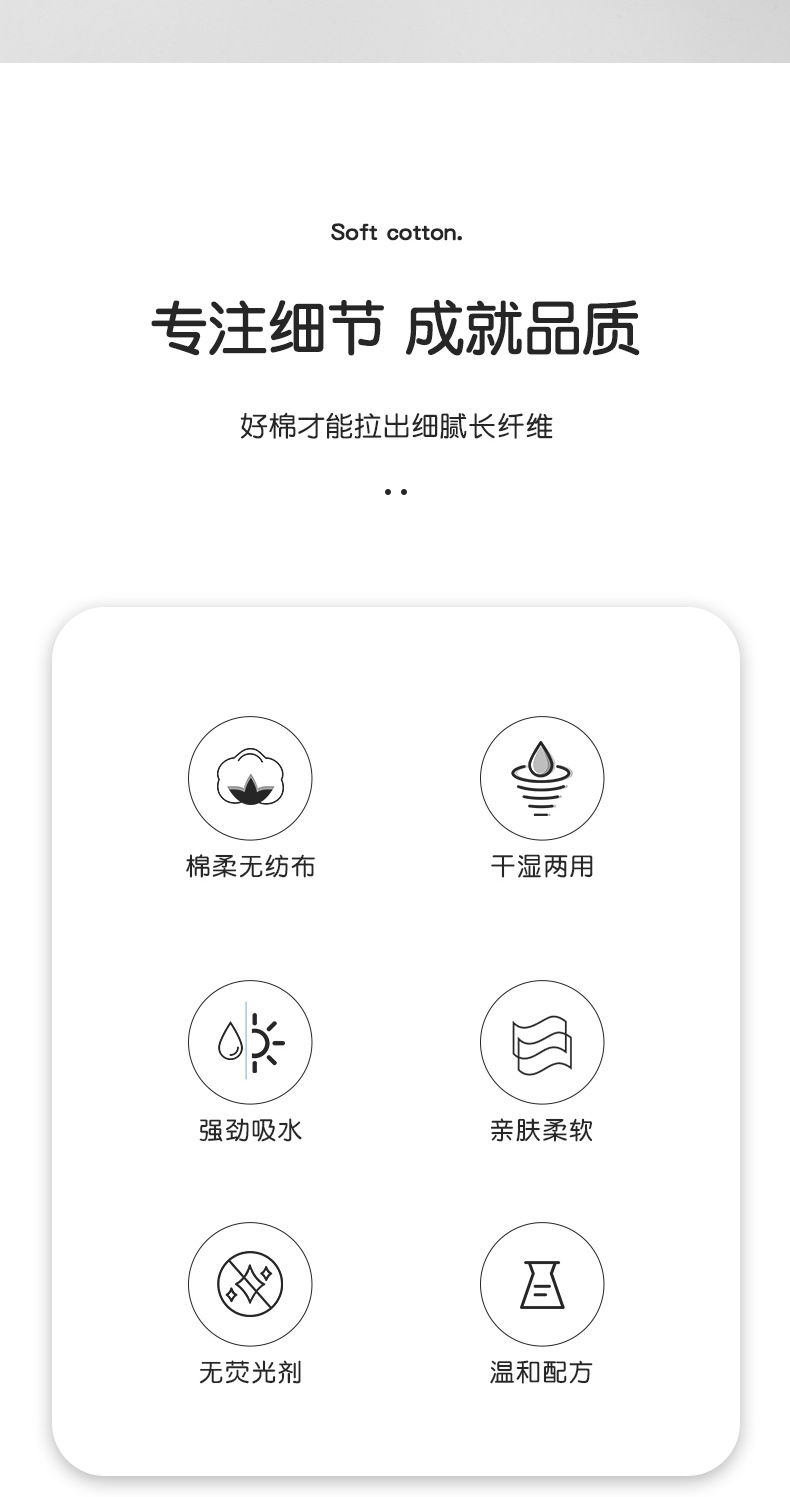 Soft cotton.

专注细节 成就品质

好棉才能拉出细腻长纤维

棉柔无纺布

干湿两用

强劲吸水

亲肤柔软

无荧光剂

温和配方