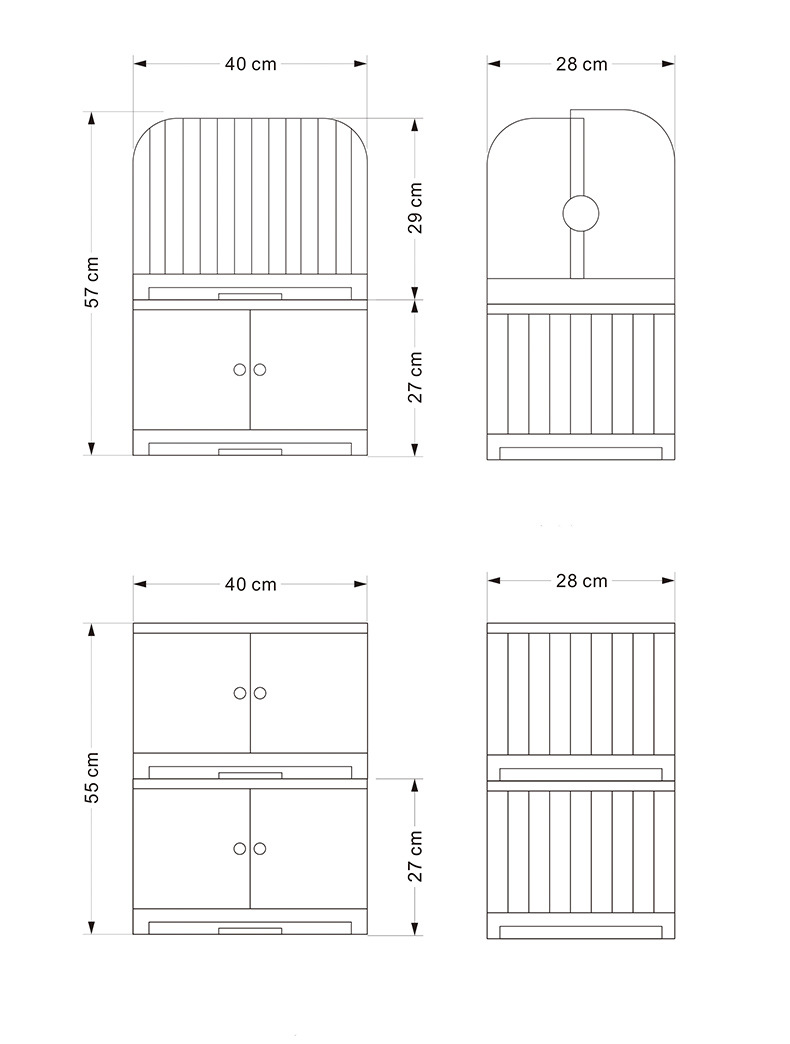 40 cm
28 cm
57 cm
29 cm
27 cm
40 cm
28 cm
55 cm
27 cm