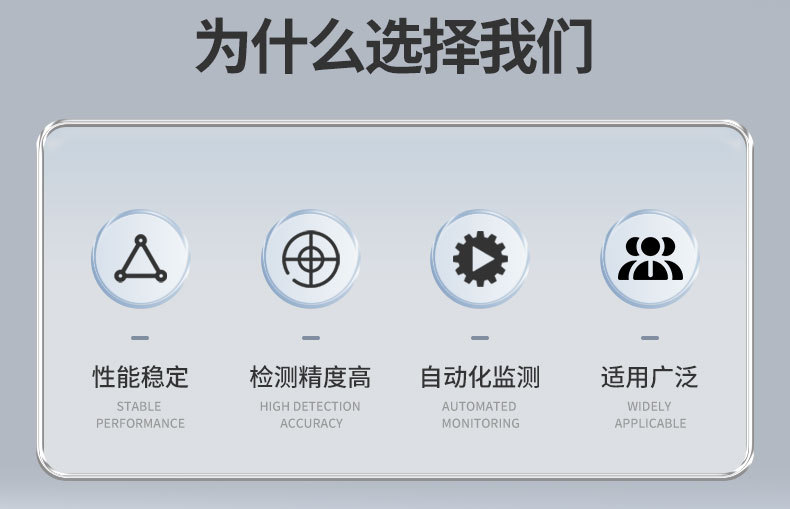 为什么选择我们

性能稳定

STABLE PERFORMANCE

检测精度高

HIGH DETECTION ACCURACY

自动化监测

AUTOMATED MONITORING

适用广泛

WIDELY APPLICABLE