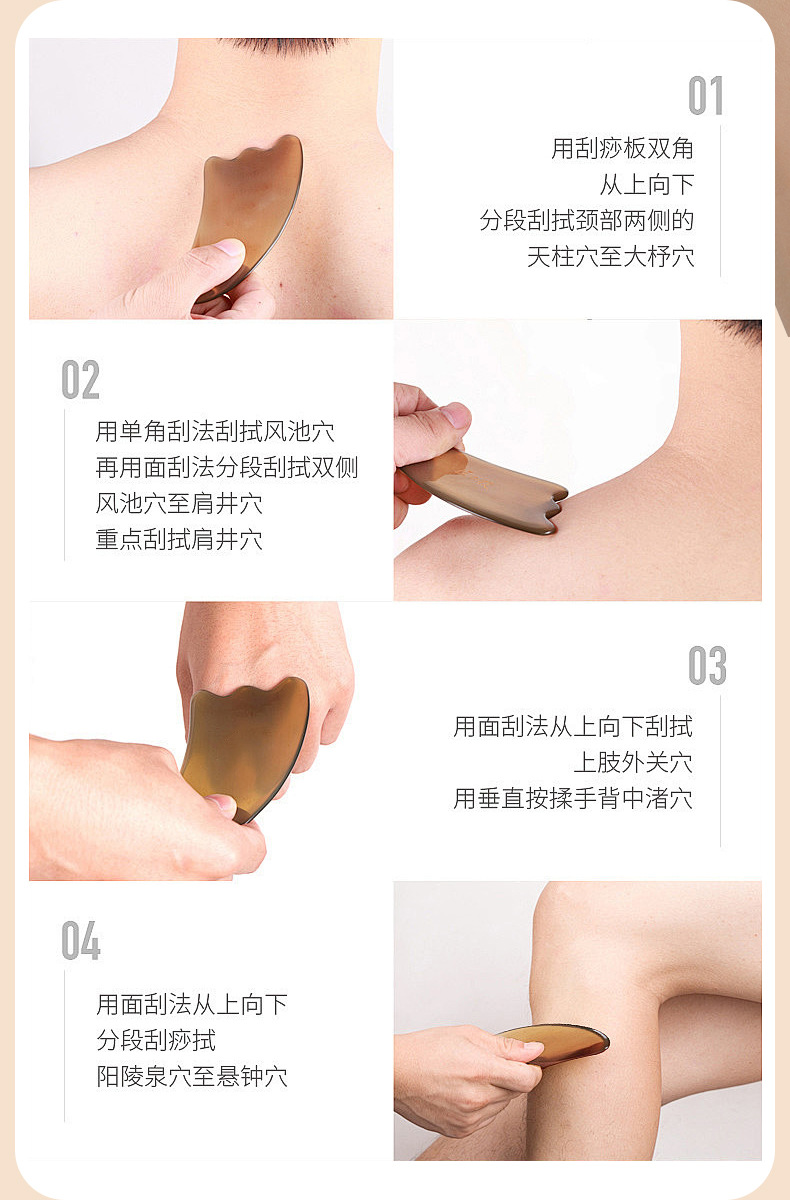 01
用刮痧板双角
从上向下
分段刮拭颈部两侧的
天柱穴至大杼穴

02
用单角刮法刮拭风池穴
再用面刮法分段刮拭双侧
风池穴至肩井穴
重点刮拭肩井穴

03
用面刮法从上向下刮拭
上肢外关穴
用垂直按揉手背中渚穴

04
用面刮法从上向下
分段刮痧拭
阳陵泉穴至悬钟穴