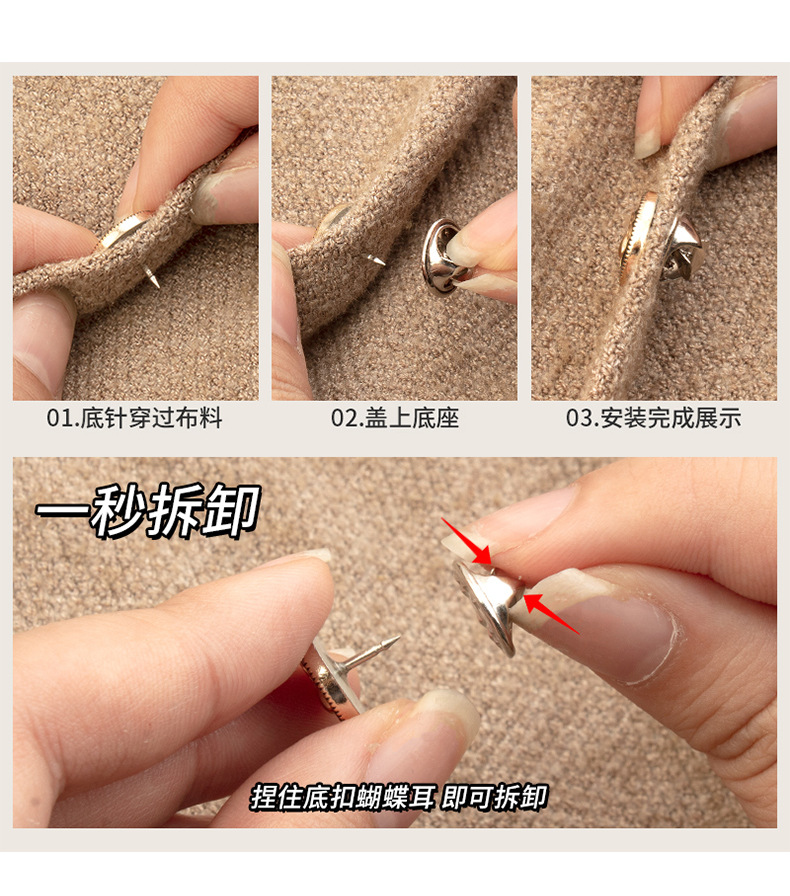 01.底针穿过布料

02.盖上底座

03.安装完成展示

一秒拆卸

捏住底扣蝴蝶耳 即可拆卸