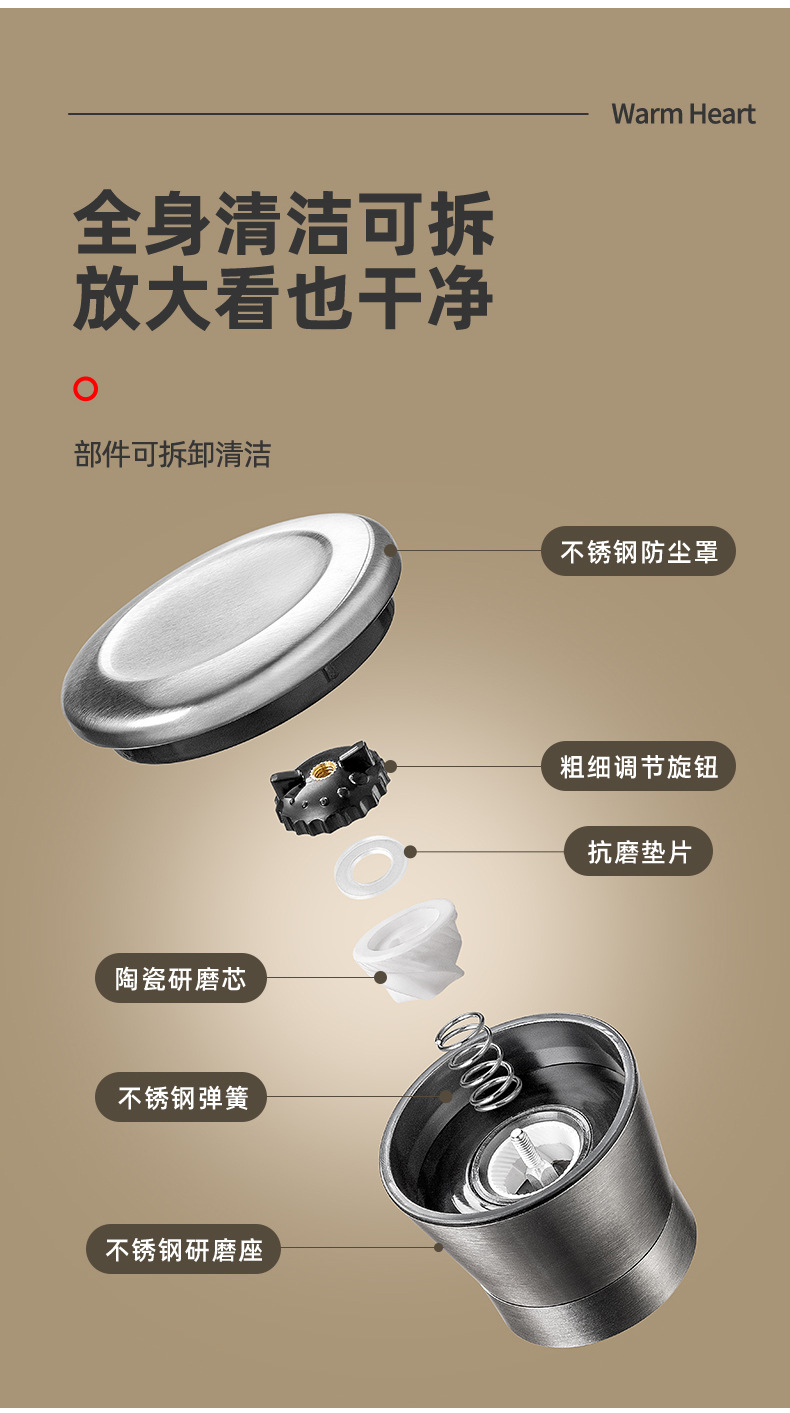 Warm Heart

全身清洁可拆
放大看也干净

部件可拆卸清洁

不锈钢防尘罩

粗细调节旋钮

抗磨垫片

陶瓷研磨芯

不锈钢弹簧

不锈钢研磨座