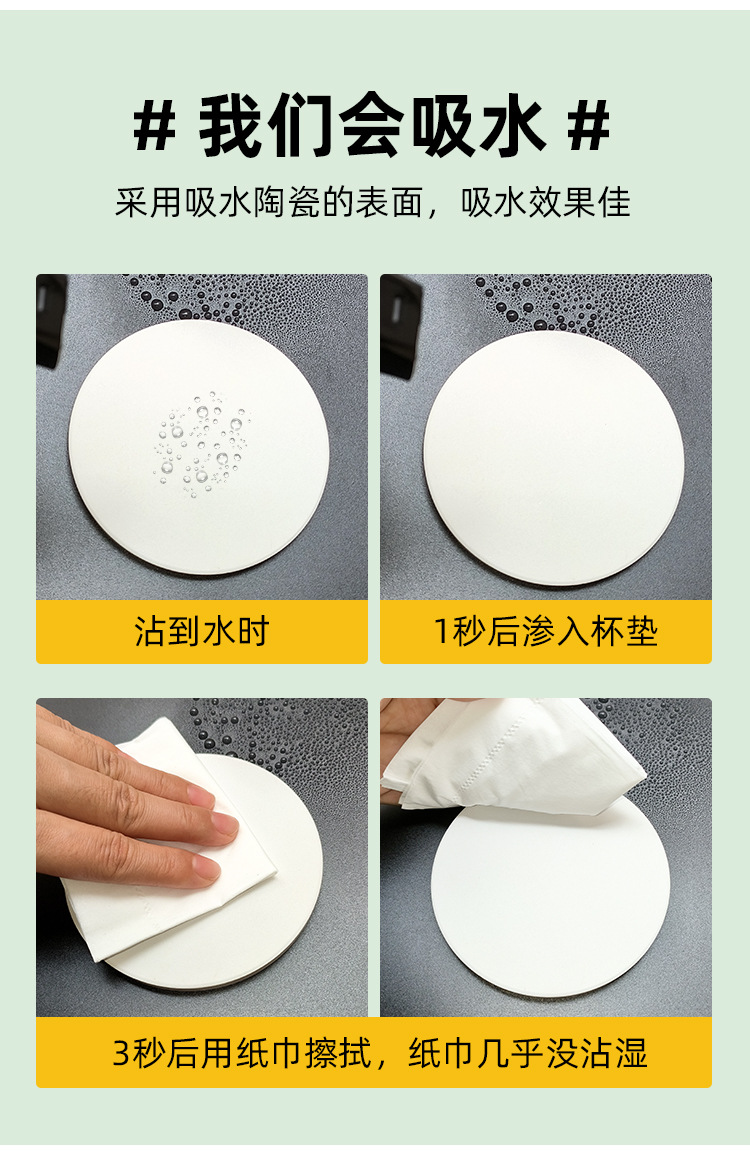 # 我们会吸水 #

采用吸水陶瓷的表面，吸水效果佳

沾到水时

1秒后渗入杯垫

3秒后用纸巾擦拭，纸巾几乎没沾湿