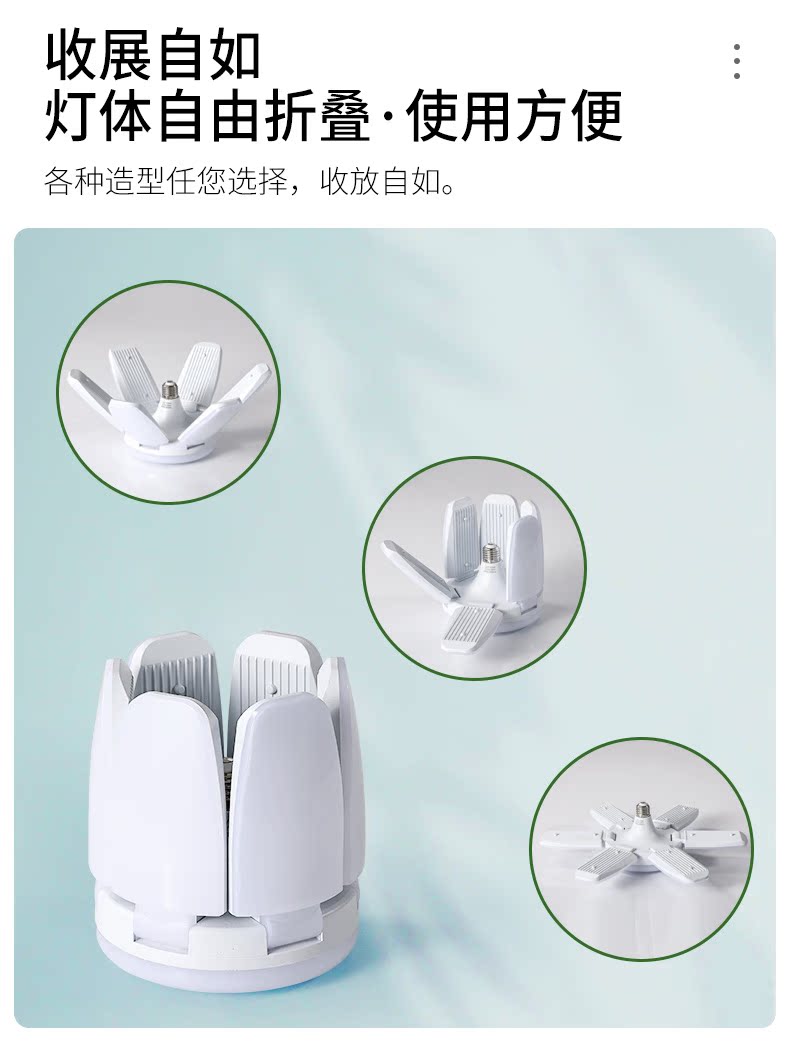 收展自如
灯体自由折叠·使用方便
各种造型任您选择，收放自如。