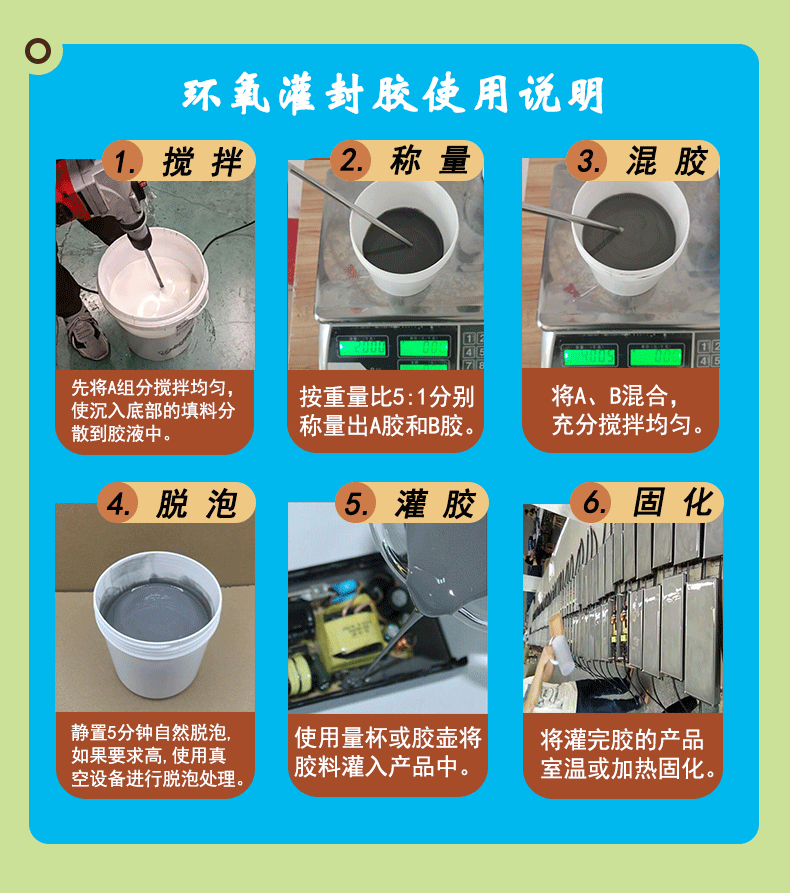 环氧灌封胶使用说明

1. 搅拌

先将A组分搅拌均匀，使沉入底部的填料分散到胶液中。

2. 称量

按重量比5:1分别称量出A胶和B胶。

3. 混胶

将A、B混合，充分搅拌均匀。

4. 脱泡

静置5分钟自然脱泡，如果要求高，使用真空设备进行脱泡处理。

5. 灌胶

使用量杯或胶壶将胶料灌入产品中。

6. 固化

将灌完胶的产品室温或加热固化。