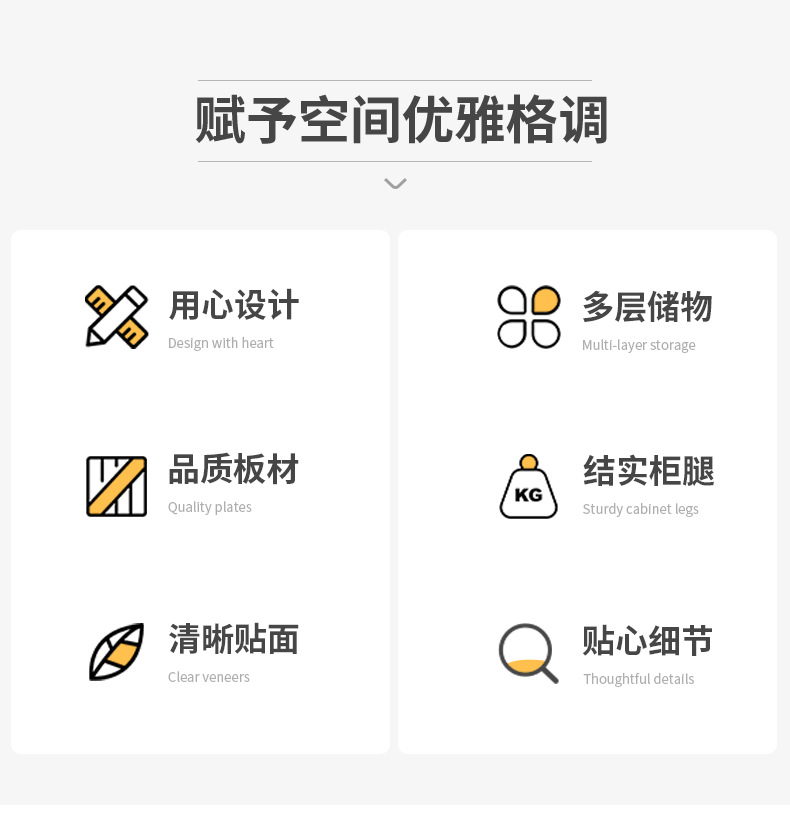 赋予空间优雅格调

用心设计
Design with heart

品质板材
Quality plates

清晰贴面
Clear veneers

多层储物
Multi-layer storage

KG
结实柜腿
Sturdy cabinet legs

贴心细节
Thoughtful details