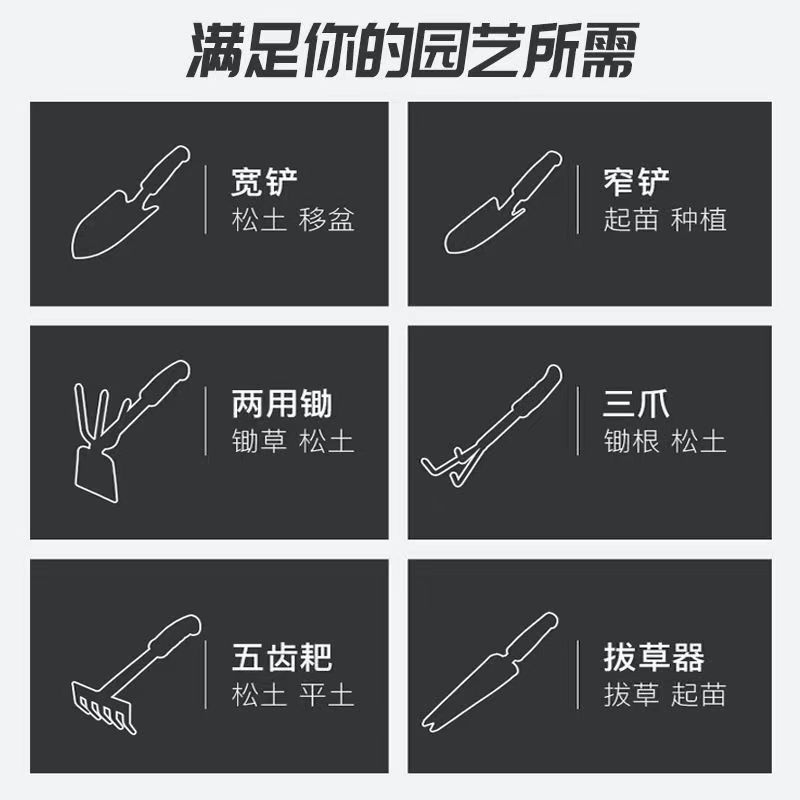 满足你的园艺所需

宽铲
松土 移盆

窄铲
起苗 种植

两用锄
锄草 松土

三爪
锄根 松土

五齿耙
松土 平土

拔草器
拔草 起苗