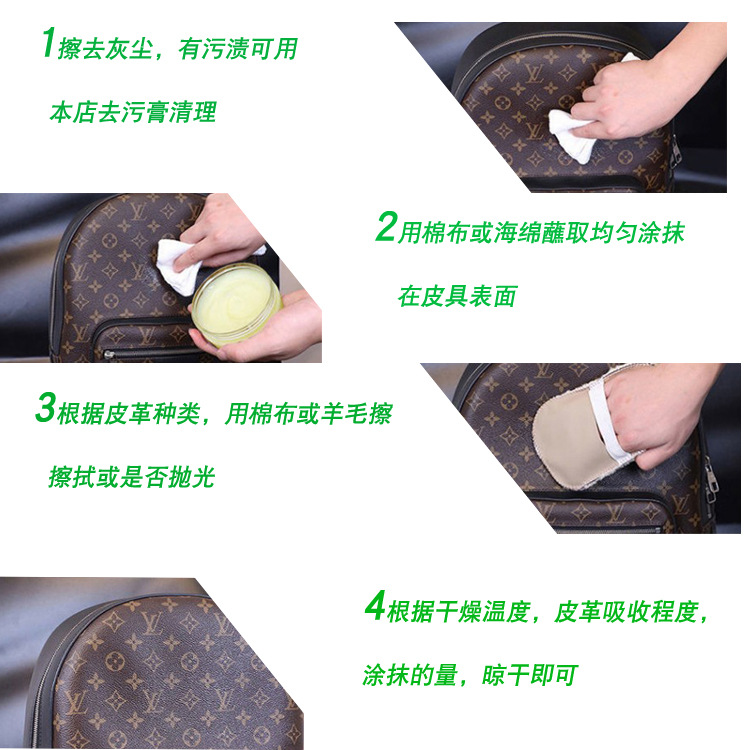 1擦去灰尘，有污渍可用

本店去污膏清理

2用棉布或海绵蘸取均匀涂抹

在皮具表面

3根据皮革种类，用棉布或羊毛擦

擦拭或是否抛光

4根据干燥温度，皮革吸收程度，

涂抹的量，晾干即可