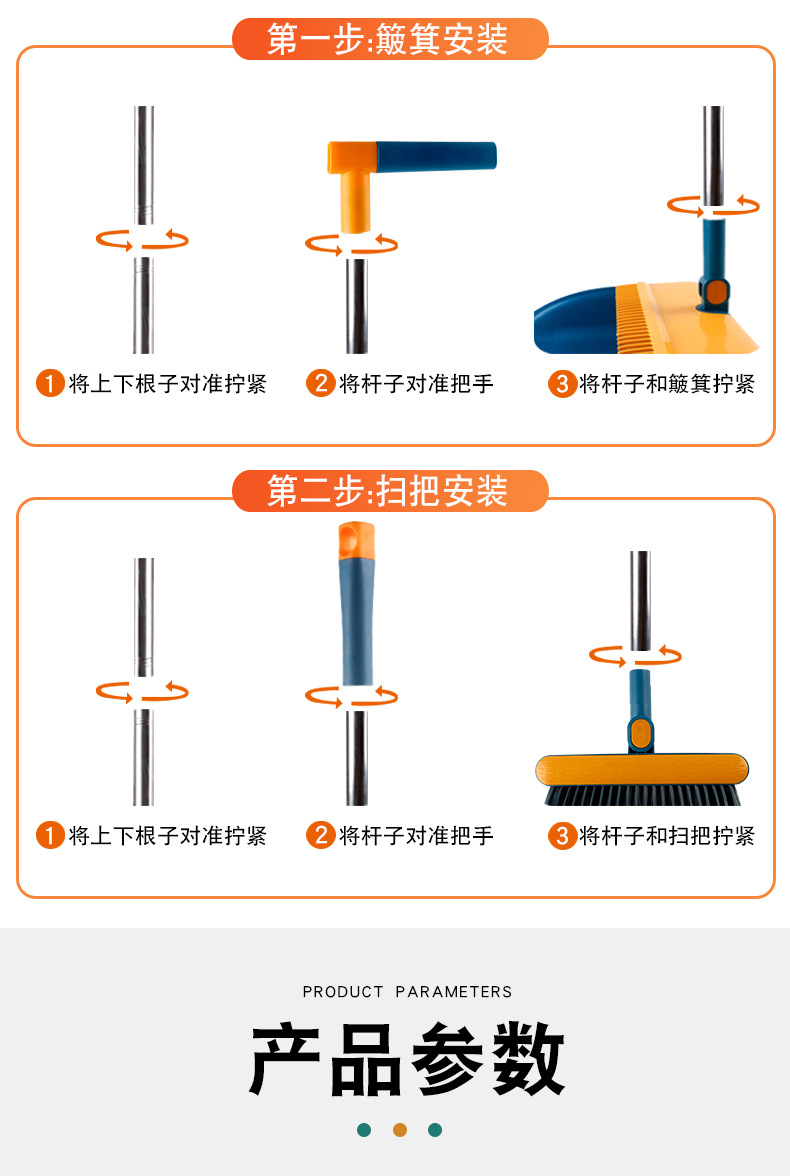 第一步:簸箕安装

1 将上下根子对准拧紧

2 将杆子对准把手

3 将杆子和簸箕拧紧

第二步:扫把安装

1 将上下根子对准拧紧

2 将杆子对准把手

3 将杆子和扫把拧紧

PRODUCT PARAMETERS

产品参数