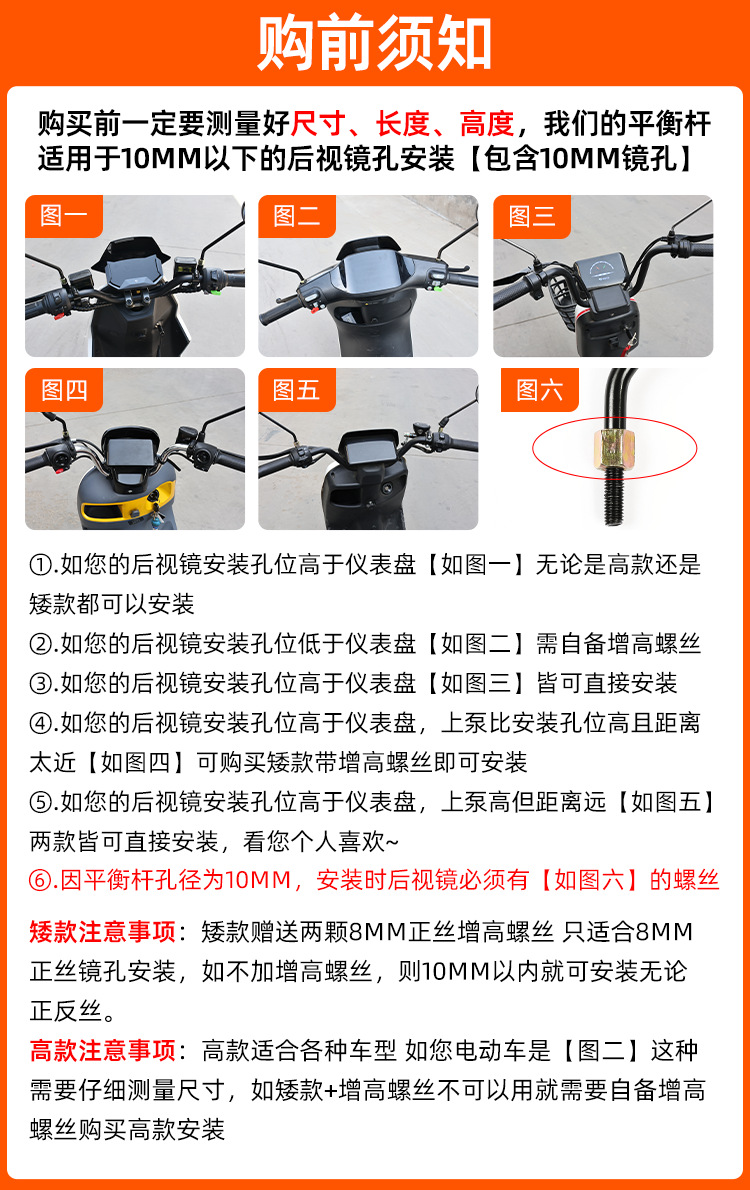 购前须知

购买前一定要测量好尺寸、长度、高度，我们的平衡杆适用于10MM以下的后视镜孔安装【包含10MM镜孔】

图一

图二

图三

图四

图五

图六

①.如您的后视镜安装孔位高于仪表盘【如图一】无论是高款还是矮款都可以安装

②.如您的后视镜安装孔位低于仪表盘【如图二】需自备增高螺丝

③.如您的后视镜安装孔位高于仪表盘【如图三】皆可直接安装

④.如您的后视镜安装孔位高于仪表盘，上泵比安装孔位高且距离太近【如图四】可购买矮款带增高螺丝即可安装

⑤.如您的后视镜安装孔位高于仪表盘，上泵高但距离远【如图五】两款皆可直接安装，看您个人喜欢~

⑥.因平衡杆孔径为10MM，安装时后视镜必须有【如图六】的螺丝

矮款注意事项：矮款赠送两颗8MM正丝增高螺丝 只适合8MM正丝镜孔安装，如不加增高螺丝，则10MM以内就可安装无论正反丝。

高款注意事项：高款适合各种车型 如您电动车是【图二】这种需要仔细测量尺寸，如矮款+增高螺丝不可以用就需要自备增高螺丝购买高款安装