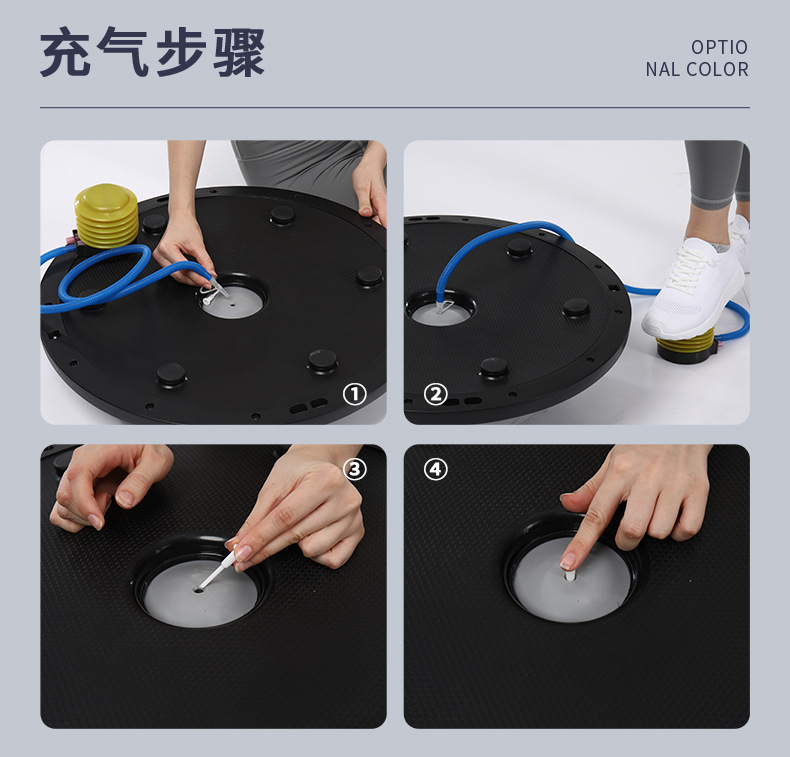 充气步骤

OPTIO
NAL COLOR

①

②

③

④