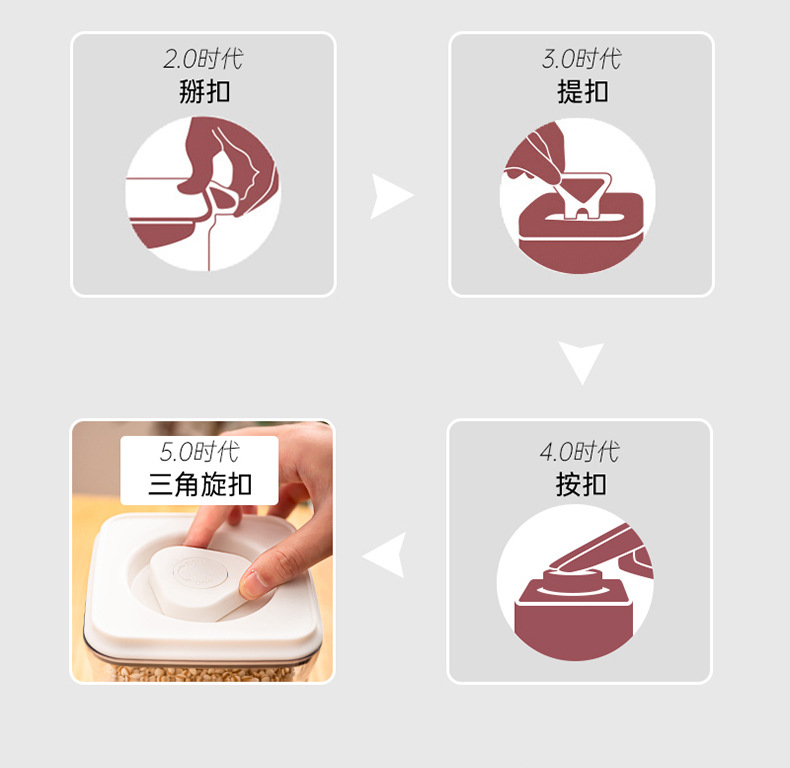 2.0时代
掰扣

3.0时代
提扣

4.0时代
按扣

5.0时代
三角旋扣