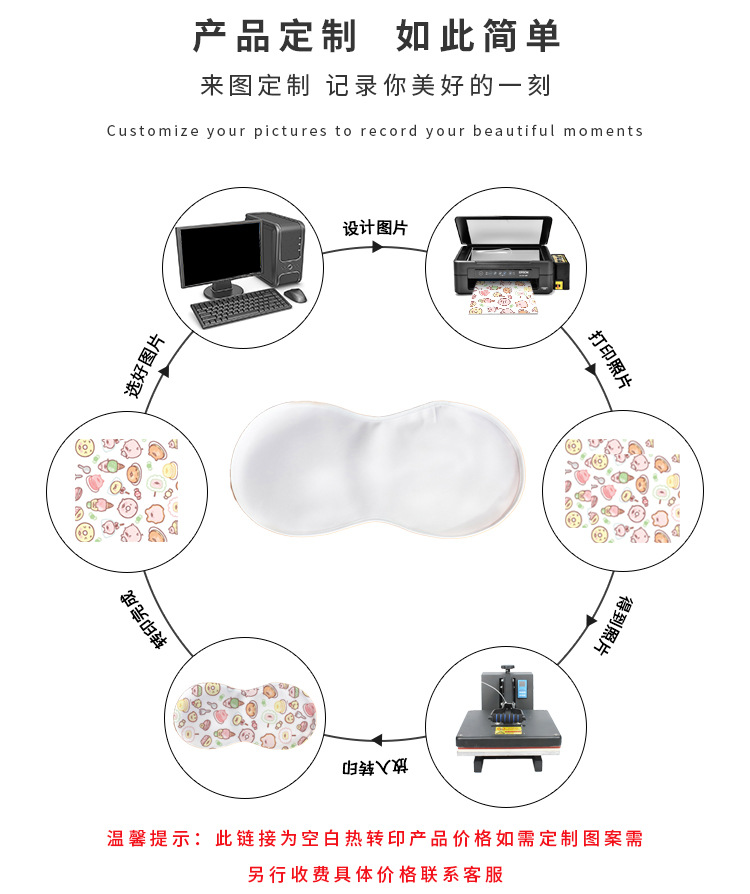 产品定制 如此简单

来图定制 记录你美好的一刻

Customize your pictures to record your beautiful moments

设计图片

打印照片

得到照片

放入转印

转印完成

选好图片

温馨提示：此链接为空白热转印产品价格如需定制图案需另行收费具体价格联系客服