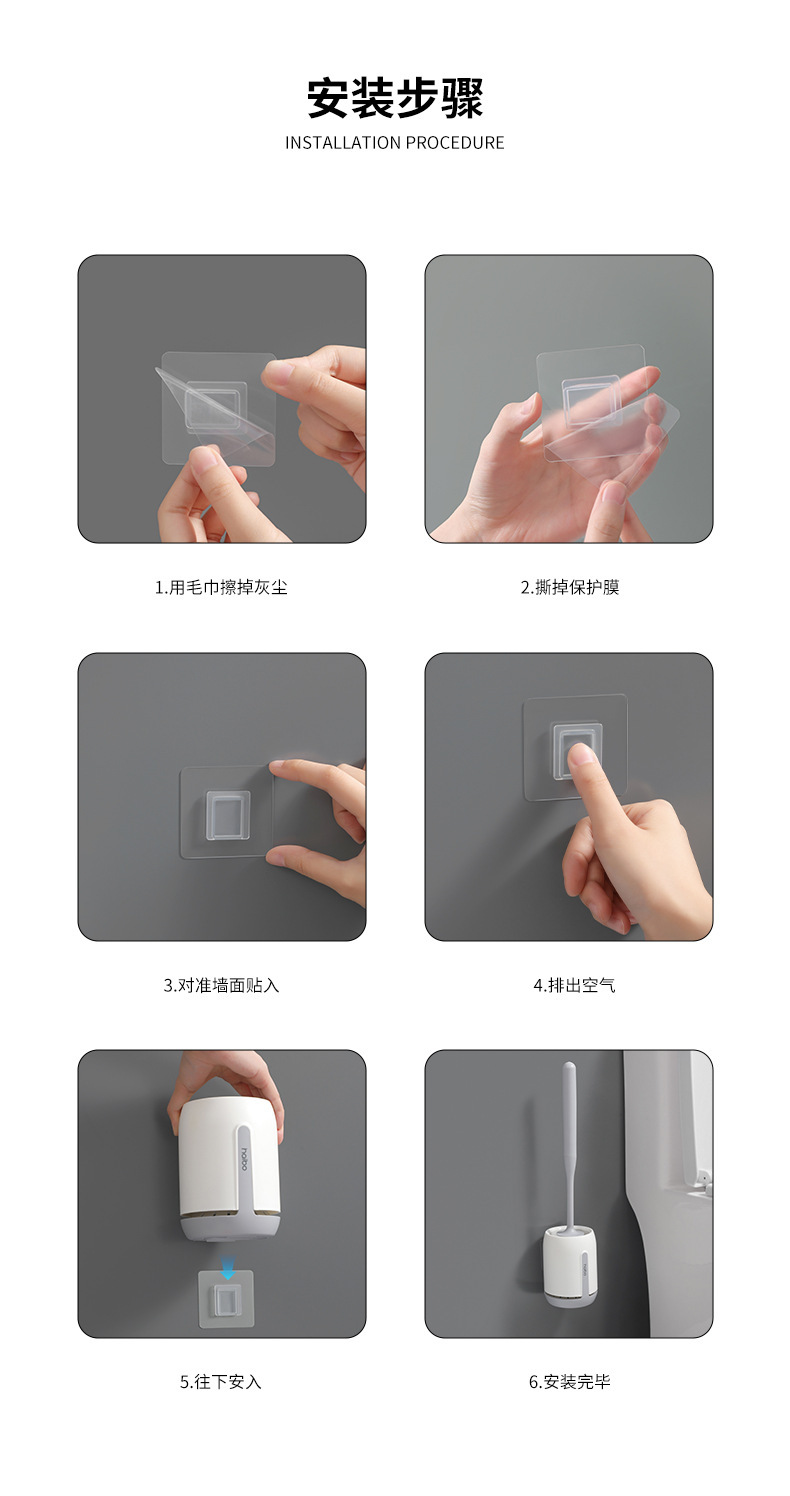 安装步骤
INSTALLATION PROCEDURE

1.用毛巾擦掉灰尘

2.撕掉保护膜

3.对准墙面贴入

4.排出空气

nobo

5.往下安入

6.安装完毕