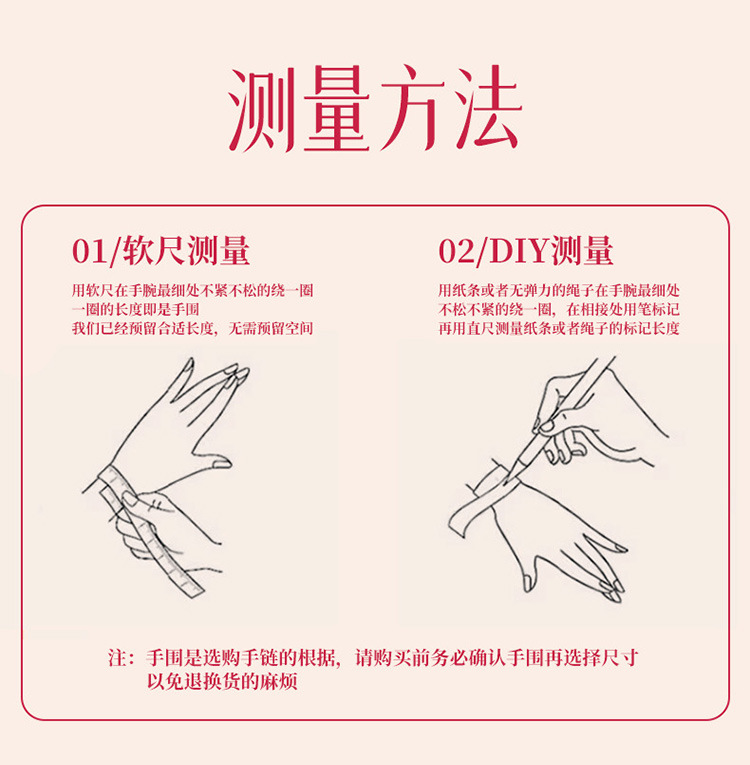 测量方法

01/软尺测量

用软尺在手腕最细处不紧不松的绕一圈
一圈的长度即是手围
我们已经预留合适长度，无需预留空间

02/DIY测量

用纸条或者无弹力的绳子在手腕最细处
不松不紧的绕一圈，在相接处用笔标记
再用直尺测量纸条或者绳子的标记长度

注：手围是选购手链的根据，请购买前务必确认手围再选择尺寸
以免退换货的麻烦