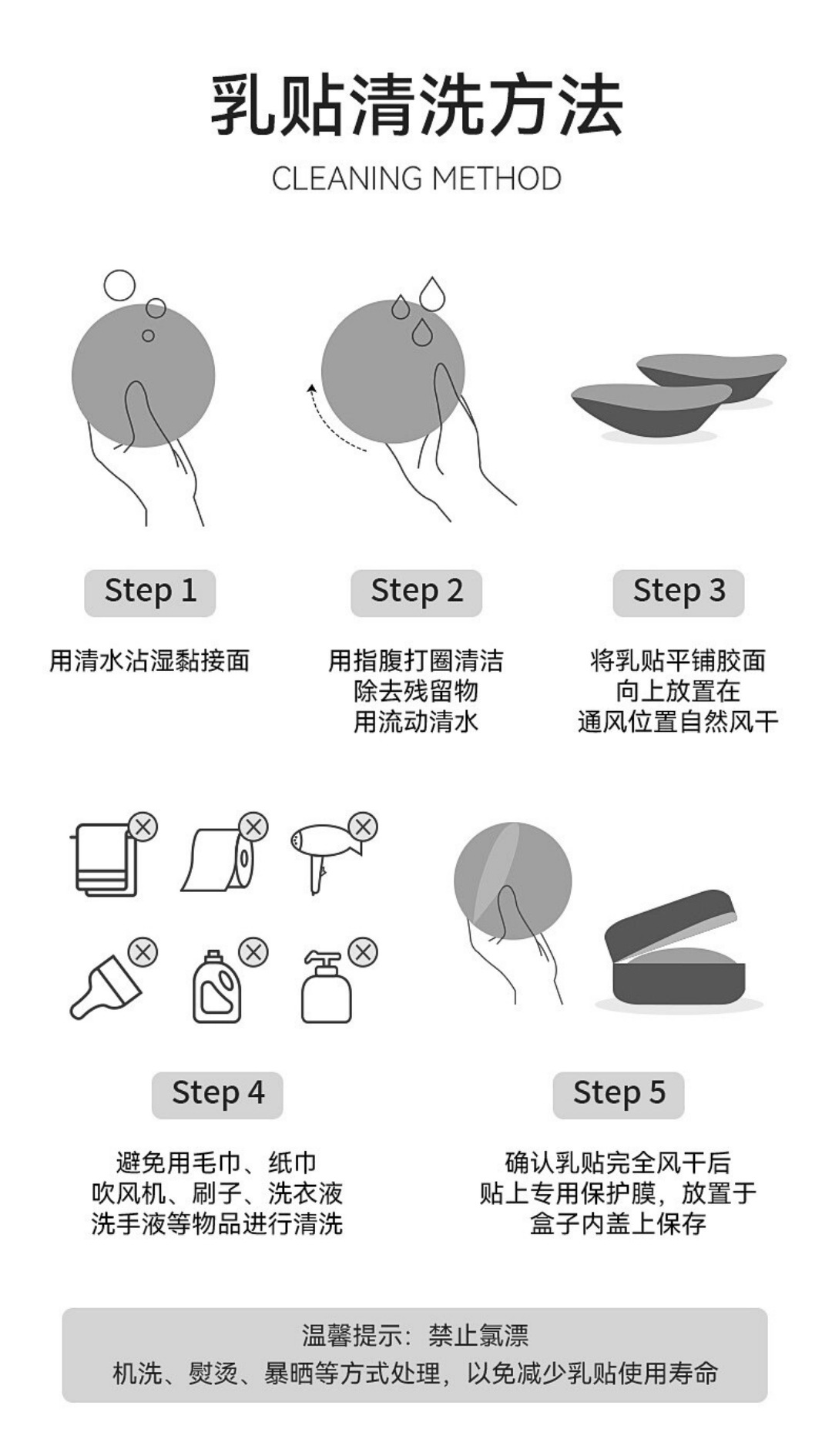 乳贴清洗方法

CLEANING METHOD

Step 1

用清水沾湿黏接面

Step 2

用指腹打圈清洁
除去残留物
用流动清水

Step 3

将乳贴平铺胶面
向上放置在
通风位置自然风干

Step 4

避免用毛巾、纸巾
吹风机、刷子、洗衣液
洗手液等物品进行清洗

Step 5

确认乳贴完全风干后
贴上专用保护膜，放置于
盒子内盖上保存

温馨提示：禁止氯漂
机洗、熨烫、暴晒等方式处理，以免减少乳贴使用寿命