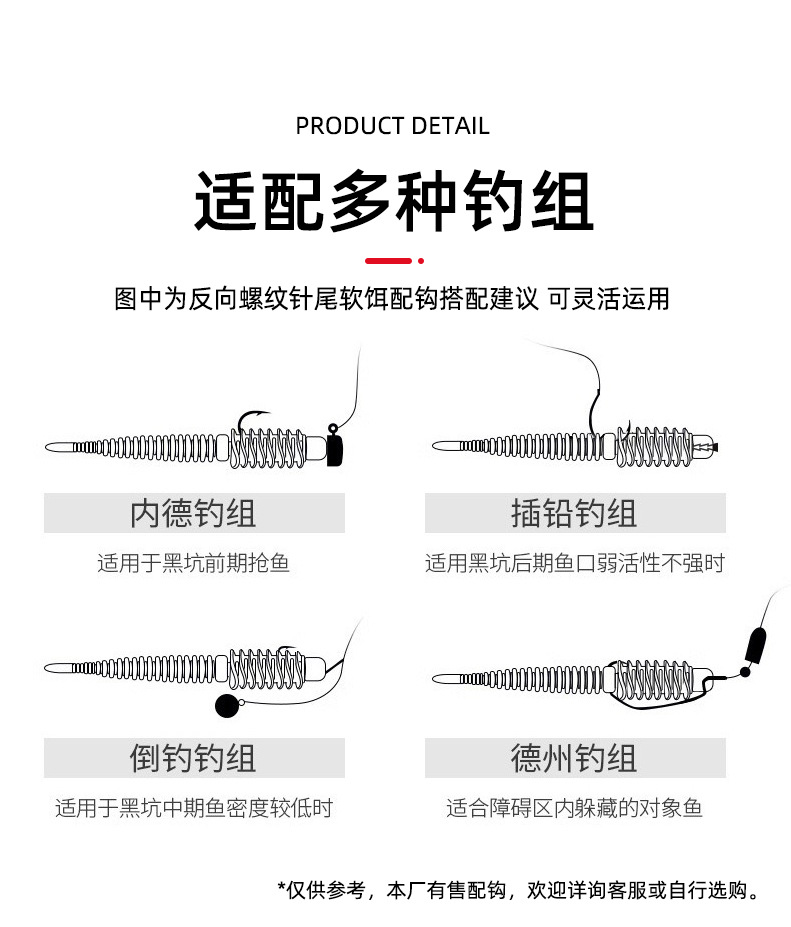 PRODUCT DETAIL

适配多种钓组

图中为反向螺纹针尾软饵配钩搭配建议 可灵活运用

内德钓组

适用于黑坑前期抢鱼

插铅钓组

适用黑坑后期鱼口弱活性不强时

倒钓钓组

适用于黑坑中期鱼密度较低时

德州钓组

适合障碍区内躲藏的对象鱼

*仅供参考，本厂有售配钩，欢迎详询客服或自行选购。