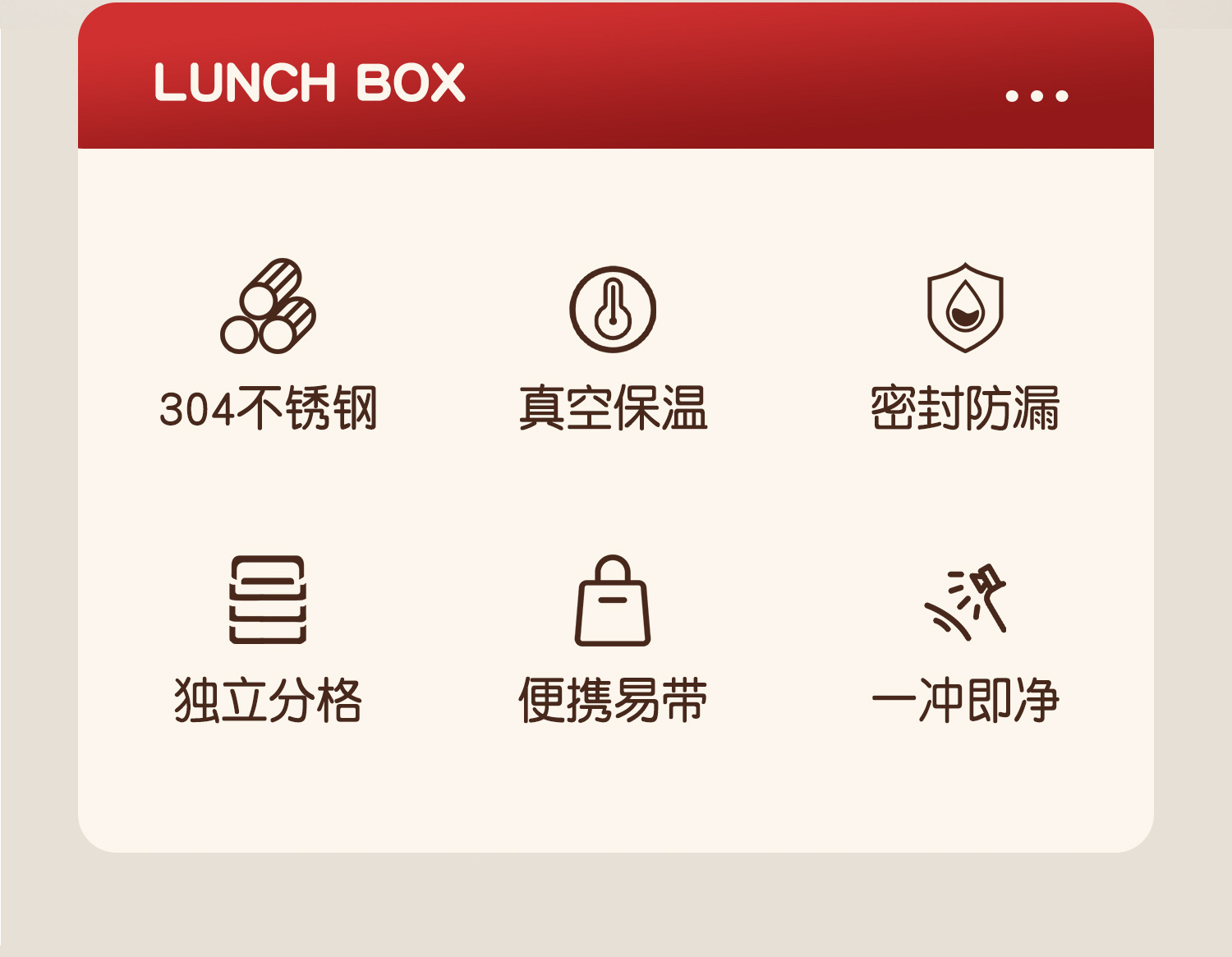 LUNCH BOX

304不锈钢

真空保温

密封防漏

独立分格

便携易带

一冲即净