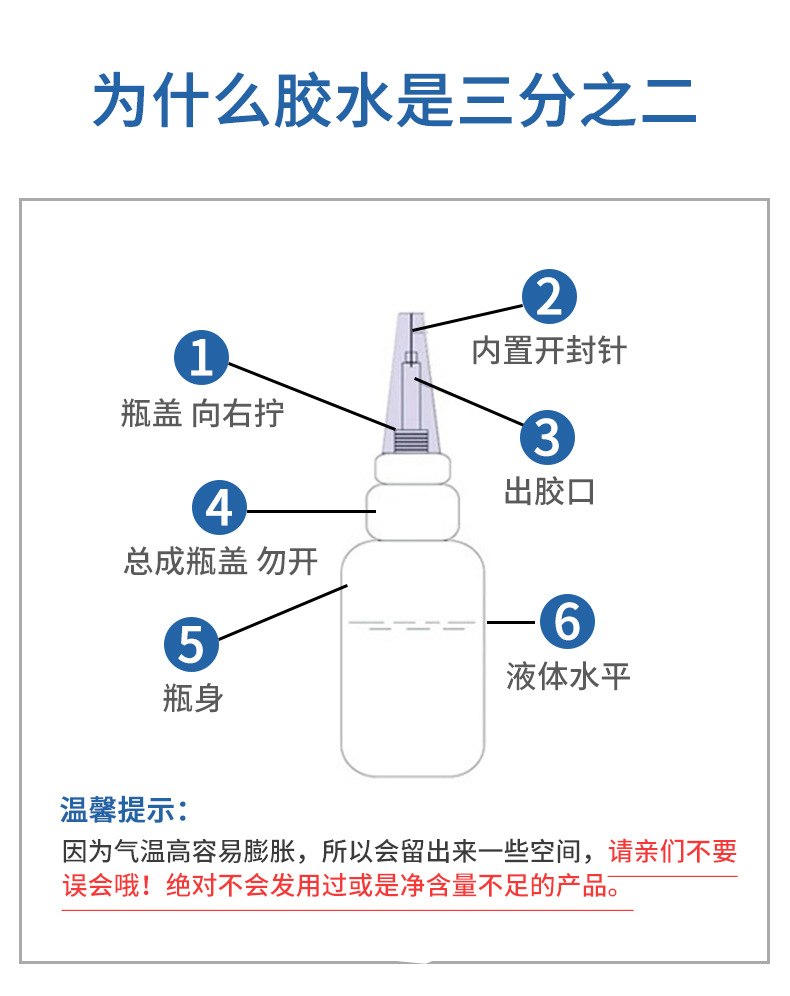 为什么胶水是三分之二

1
瓶盖 向右拧

2
内置开封针

3
出胶口

4
总成瓶盖 勿开

5
瓶身

6
液体水平

温馨提示：
因为气温高容易膨胀，所以会留出来一些空间，请亲们不要误会哦！绝对不会发用过或是净含量不足的产品。