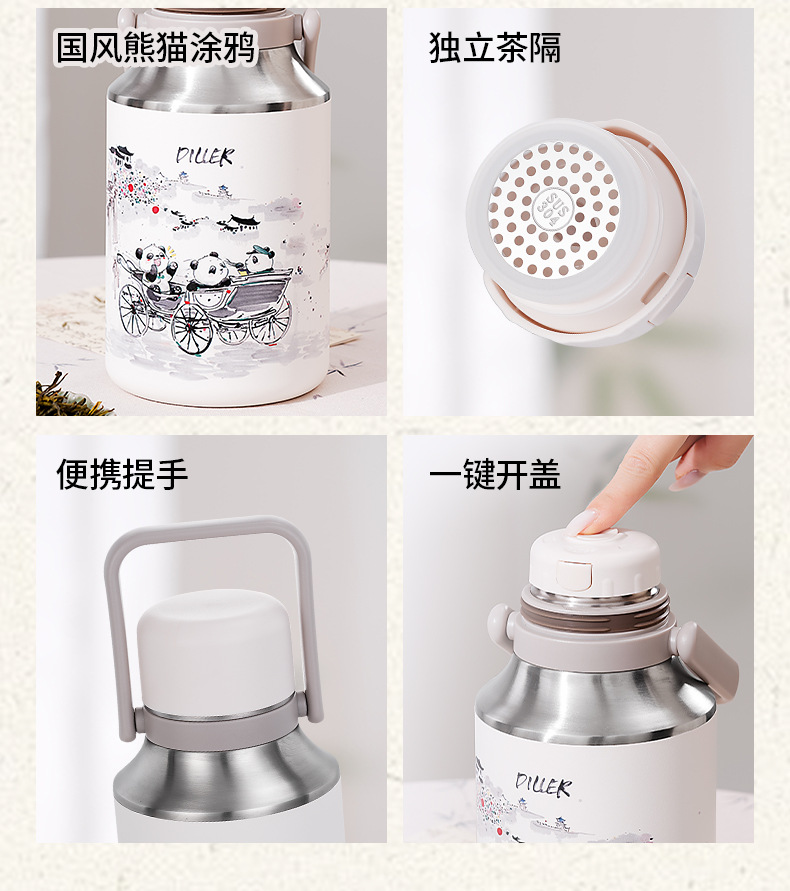 国风熊猫涂鸦

DILLER

独立茶隔

SUS 304

便携提手

一键开盖

DILLER