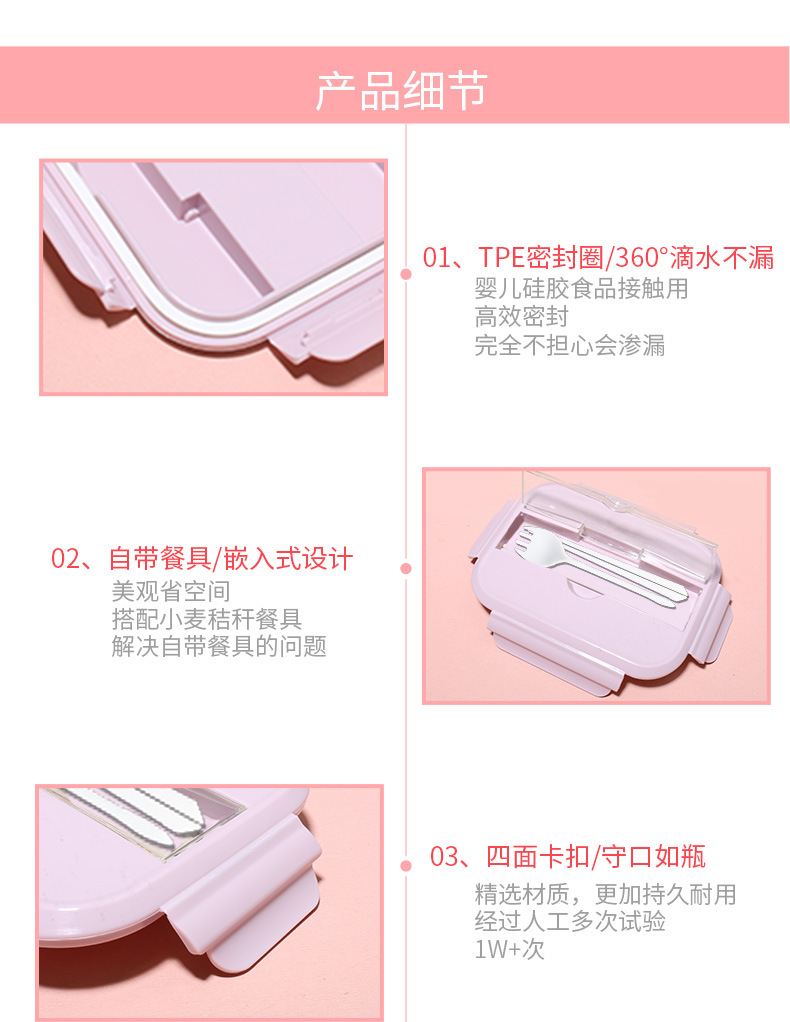 产品细节

01、TPE密封圈/360°滴水不漏
婴儿硅胶食品接触用
高效密封
完全不担心会渗漏

02、自带餐具/嵌入式设计
美观省空间
搭配小麦秸秆餐具
解决自带餐具的问题

03、四面卡扣/守口如瓶
精选材质，更加持久耐用
经过人工多次试验
1W+次