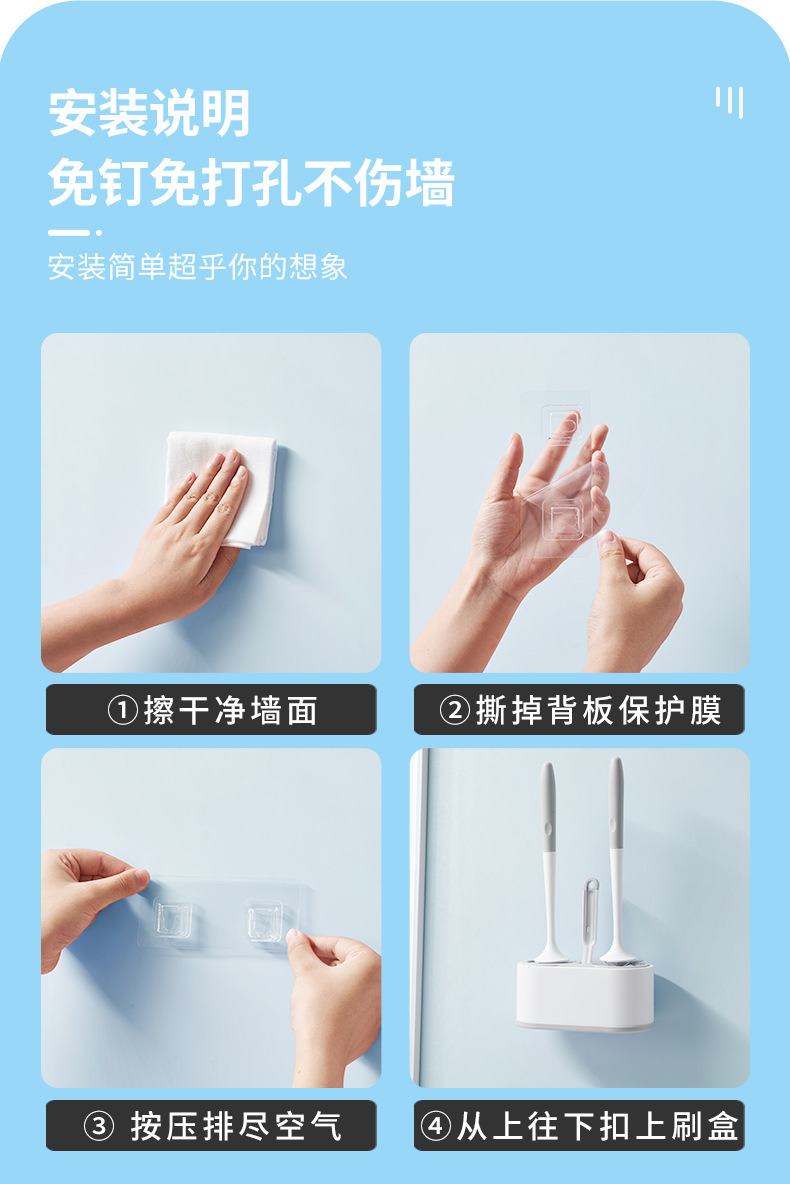 安装说明
免钉免打孔不伤墙

安装简单超乎你的想象

①擦干净墙面

②撕掉背板保护膜

③ 按压排尽空气

④从上往下扣上刷盒