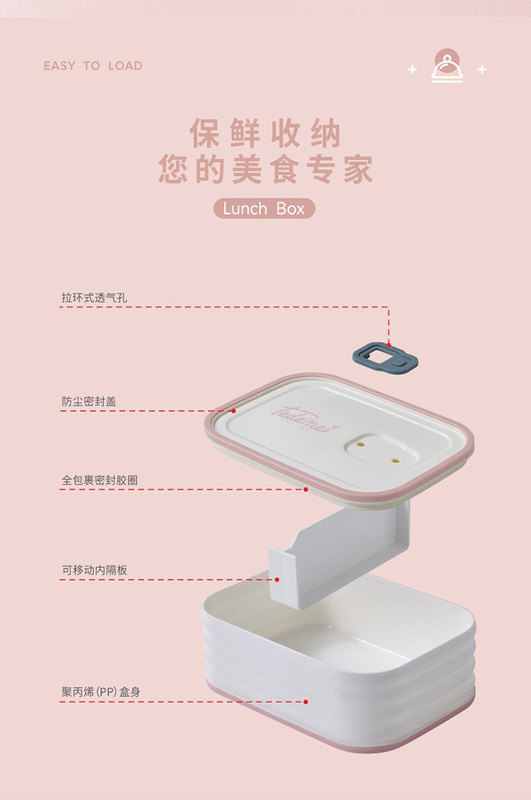 EASY TO LOAD

保鲜收纳
您的美食专家

Lunch Box

拉环式透气孔

防尘密封盖

Tedemei

全包裹密封胶圈

可移动内隔板

聚丙烯 (PP) 盒身