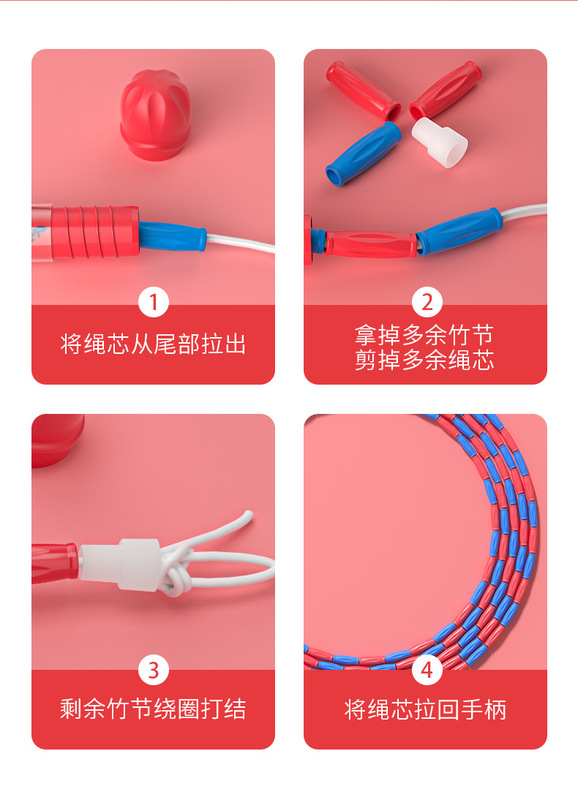 1
将绳芯从尾部拉出

2
拿掉多余竹节
剪掉多余绳芯

3
剩余竹节绕圈打结

4
将绳芯拉回手柄