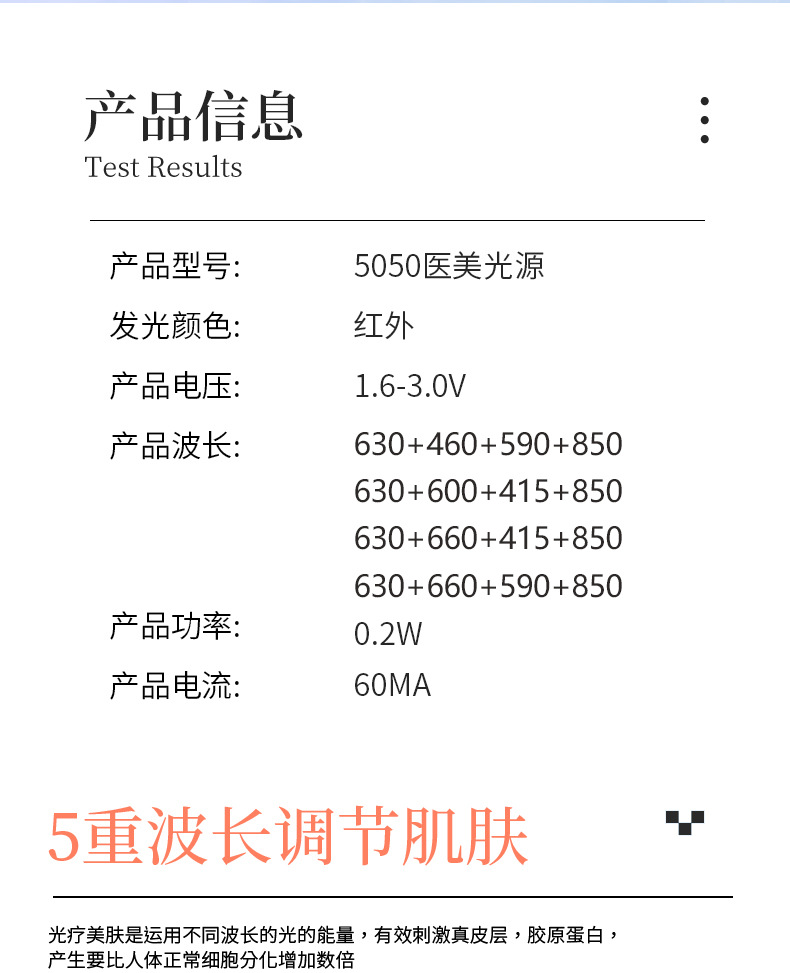 产品信息
Test Results

产品型号: 5050医美光源

发光颜色: 红外

产品电压: 1.6-3.0V

产品波长: 630+460+590+850
630+600+415+850
630+660+415+850
630+660+590+850

产品功率: 0.2W

产品电流: 60MA

5重波长调节肌肤

光疗美肤是运用不同波长的光的能量，有效刺激真皮层，胶原蛋白，产生要比人体正常细胞分化增加数倍