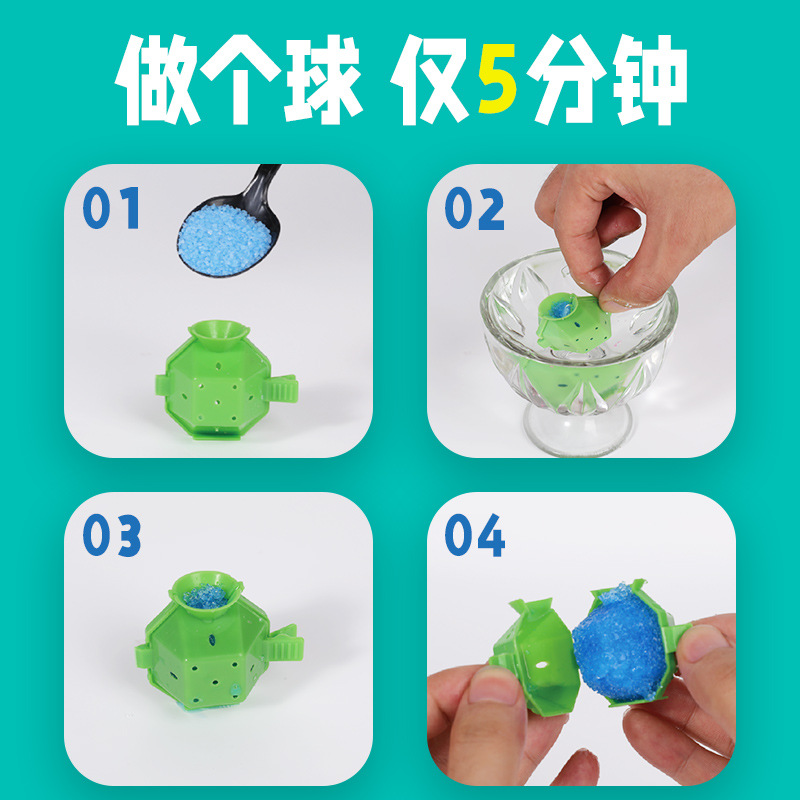 做个球 仅5分钟

01

02

03

04